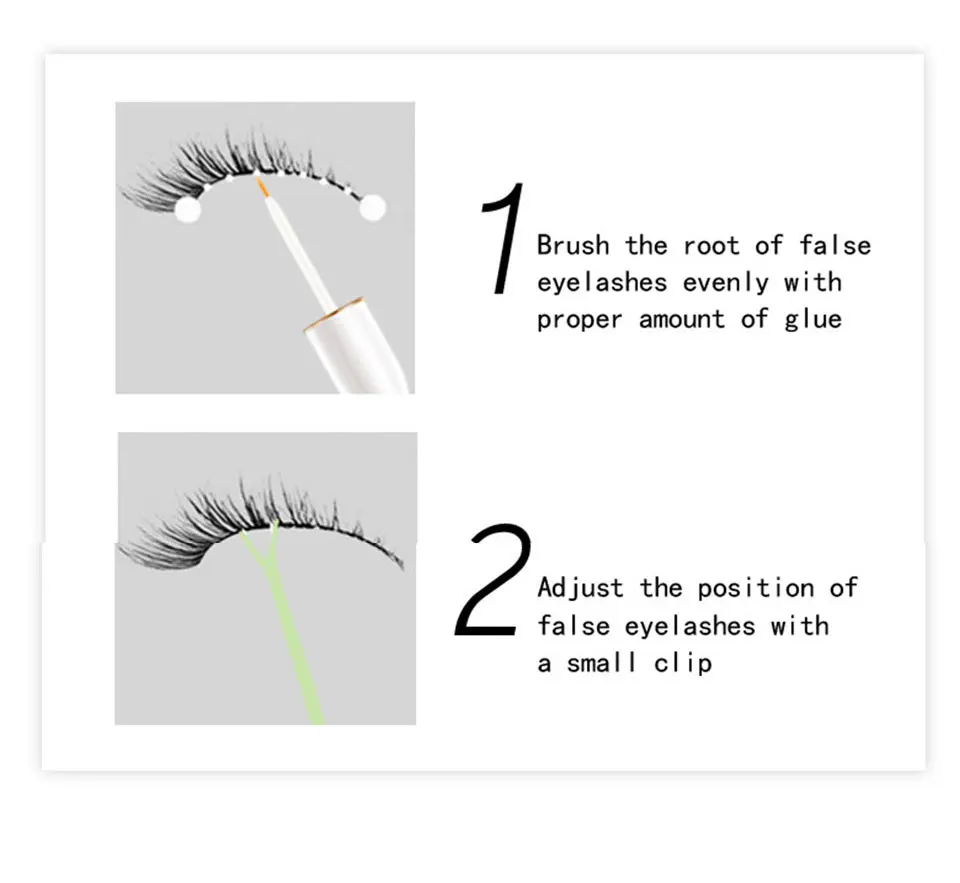 1 Brush the root of false eyelashes evenly with proper amount of glue

2 Adjust the position of false eyelashes with a small clip