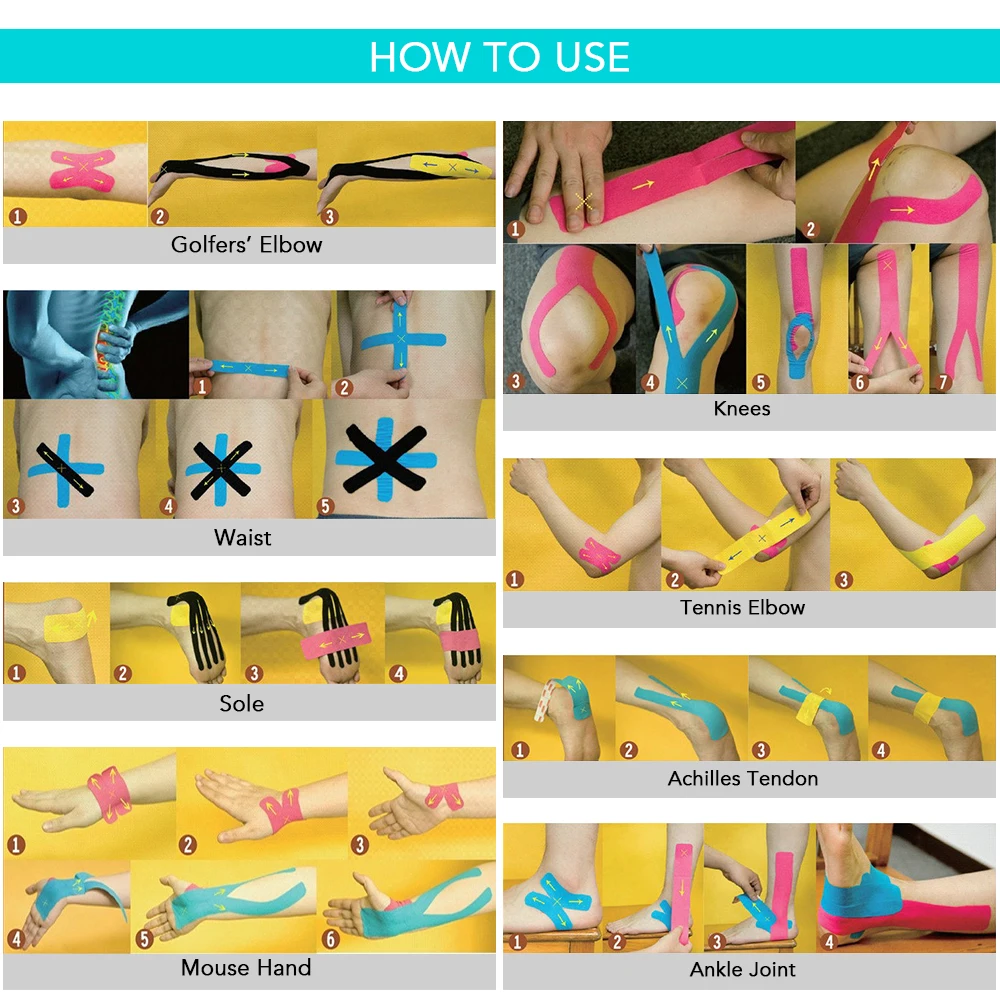 HOW TO USE

1 2 3
Golfers' Elbow

1 2 3 4 5
Waist

1 2 3 4
Sole

1 2 3 4 5 6
Mouse Hand

1 2 3 4 5 6 7
Knees

1 2 3
Tennis Elbow

1 2 3 4
Achilles Tendon

1 2 3 4
Ankle Joint