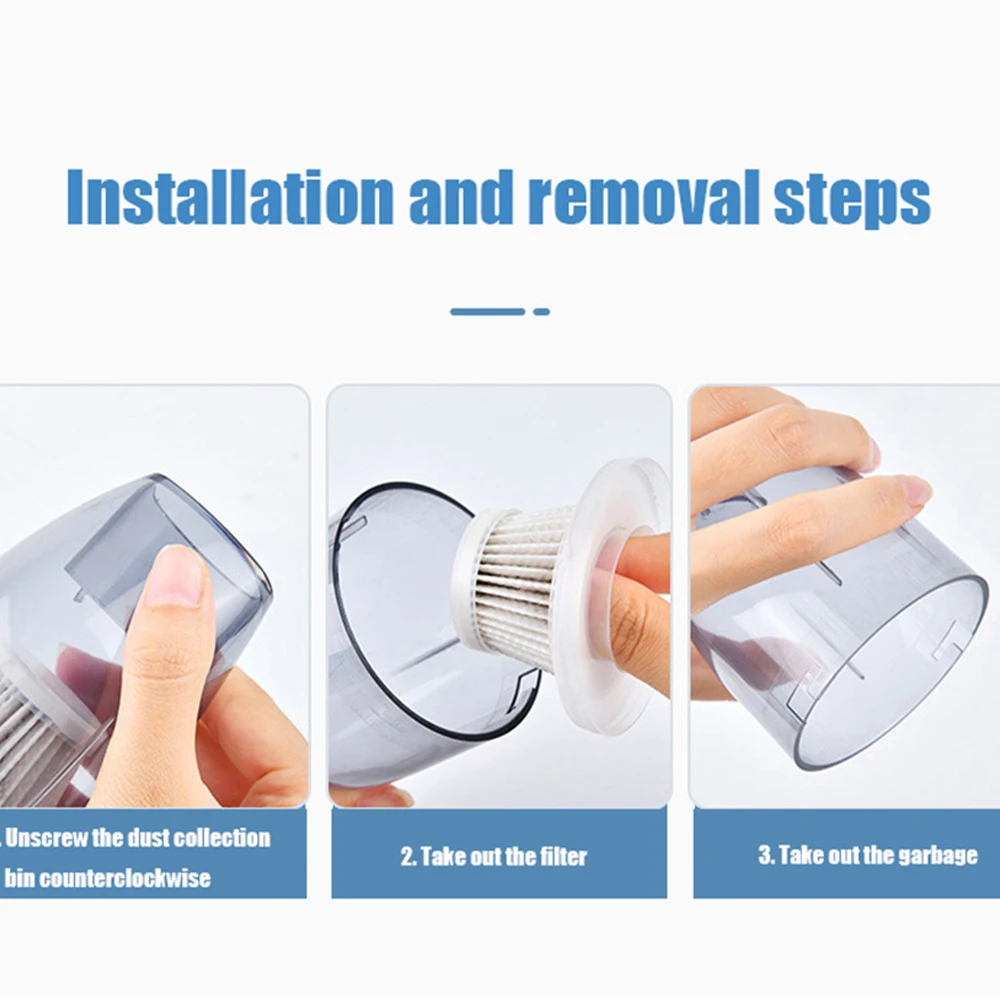 Installation and removal steps

. Unscrew the dust collection bin counterclockwise

2. Take out the filter

3. Take out the garbage