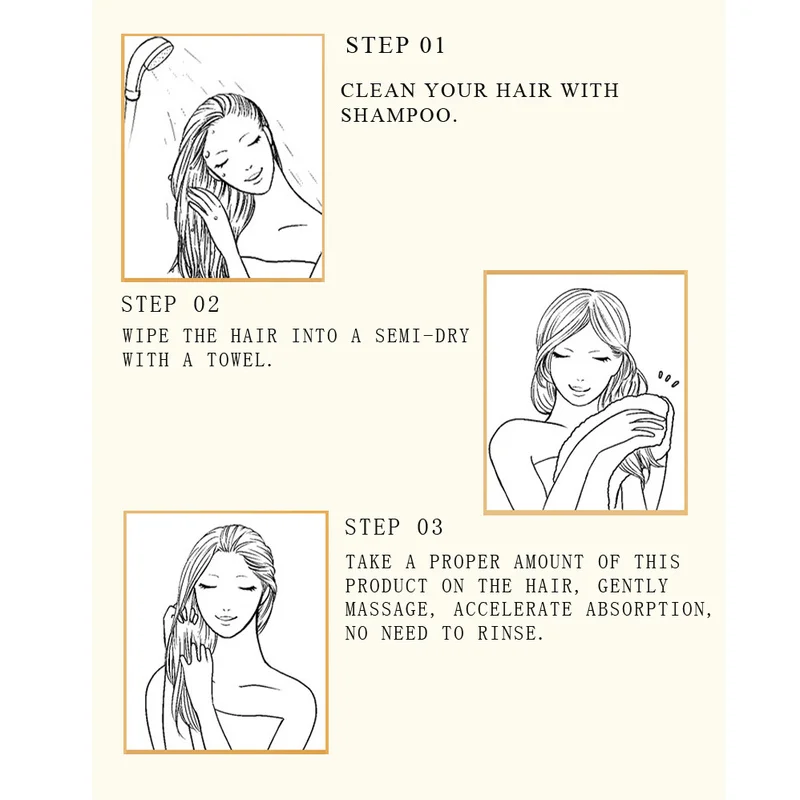 STEP 01

CLEAN YOUR HAIR WITH SHAMPOO.

STEP 02

WIPE THE HAIR INTO A SEMI-DRY WITH A TOWEL.

STEP 03

TAKE A PROPER AMOUNT OF THIS PRODUCT ON THE HAIR, GENTLY MASSAGE, ACCELERATE ABSORPTION, NO NEED TO RINSE.