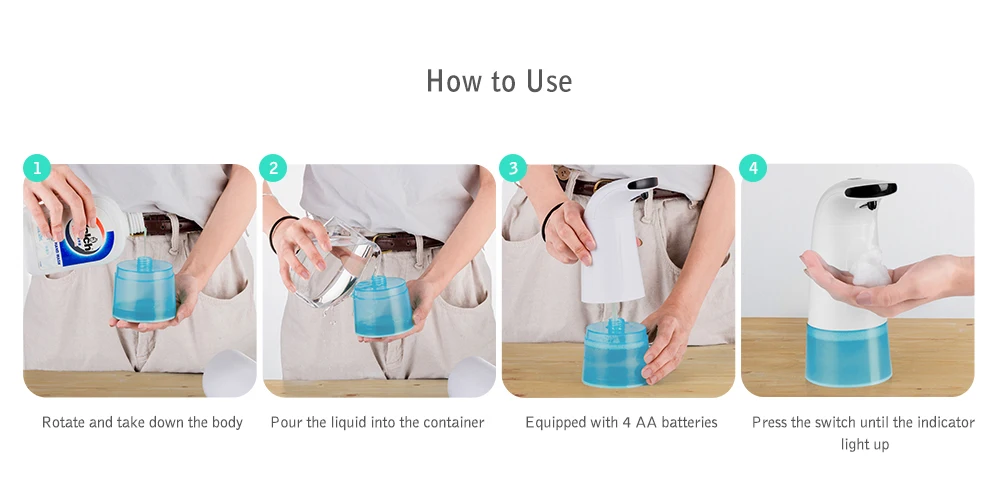 How to Use

1

Rotate and take down the body

2

Pour the liquid into the container

3

Equipped with 4 AA batteries

4

Press the switch until the indicator light up