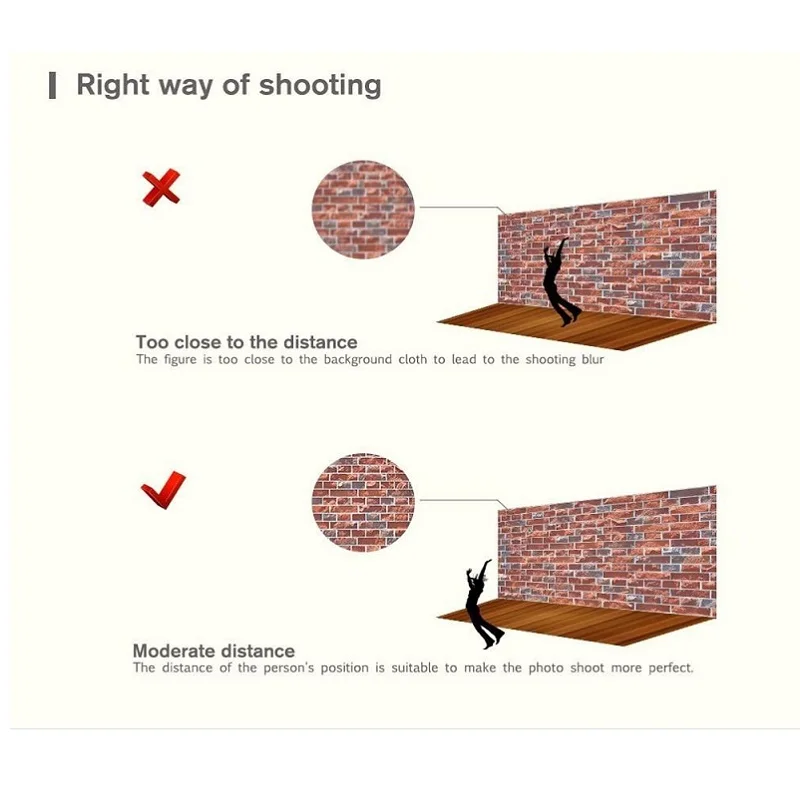 Right way of shooting

Too close to the distance
The figure is too close to the background cloth to lead to the shooting blur

Moderate distance
The distance of the person's position is suitable to make the photo shoot more perfect.