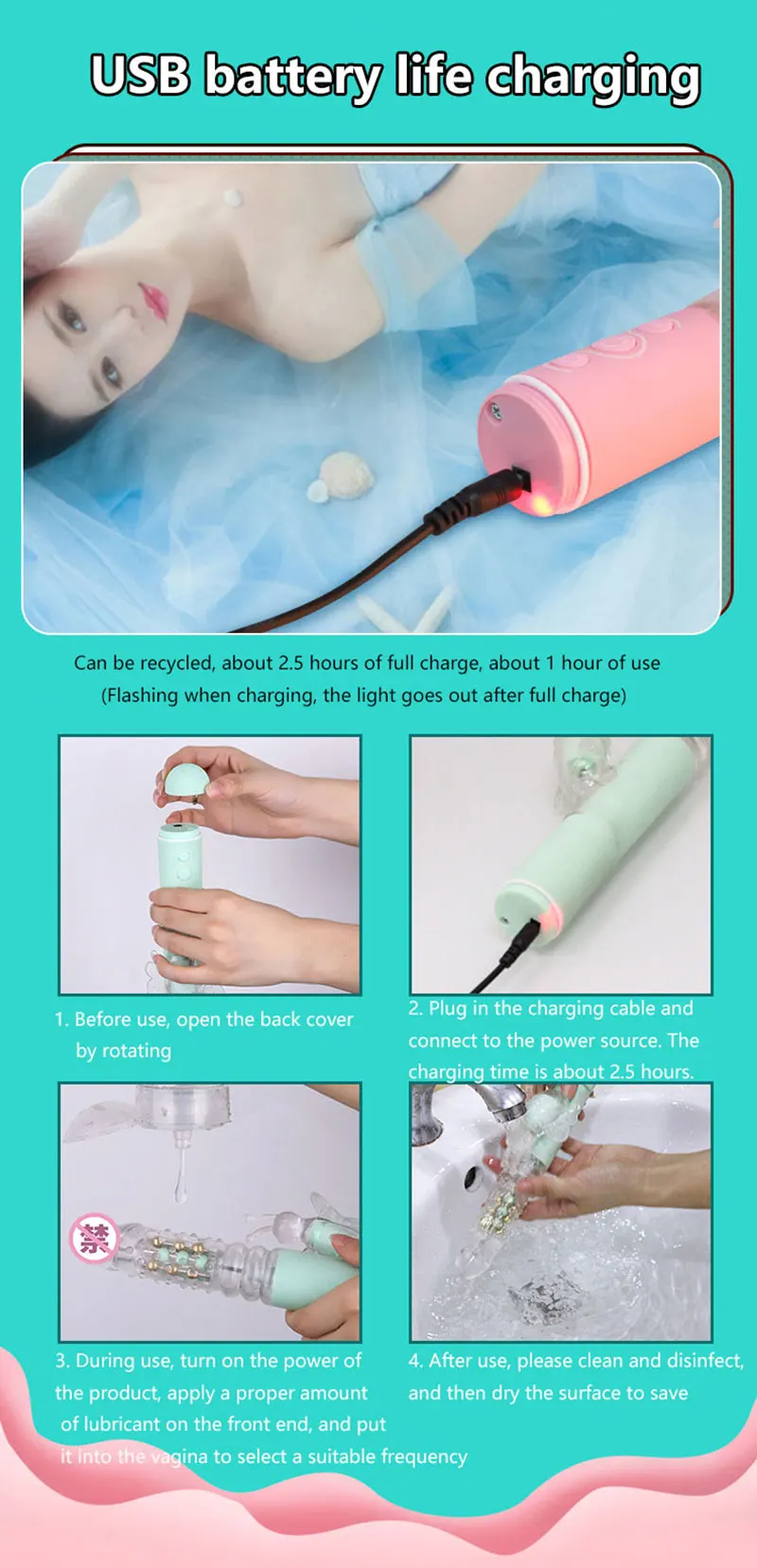 USB battery life charging

Can be recycled, about 2.5 hours of full charge, about 1 hour of use
(Flashing when charging, the light goes out after full charge)

1. Before use, open the back cover by rotating

2. Plug in the charging cable and connect to the power source. The charging time is about 2.5 hours.

禁

3. During use, turn on the power of the product, apply a proper amount of lubricant on the front end, and put it into the vagina to select a suitable frequency

4. After use, please clean and disinfect, and then dry the surface to save