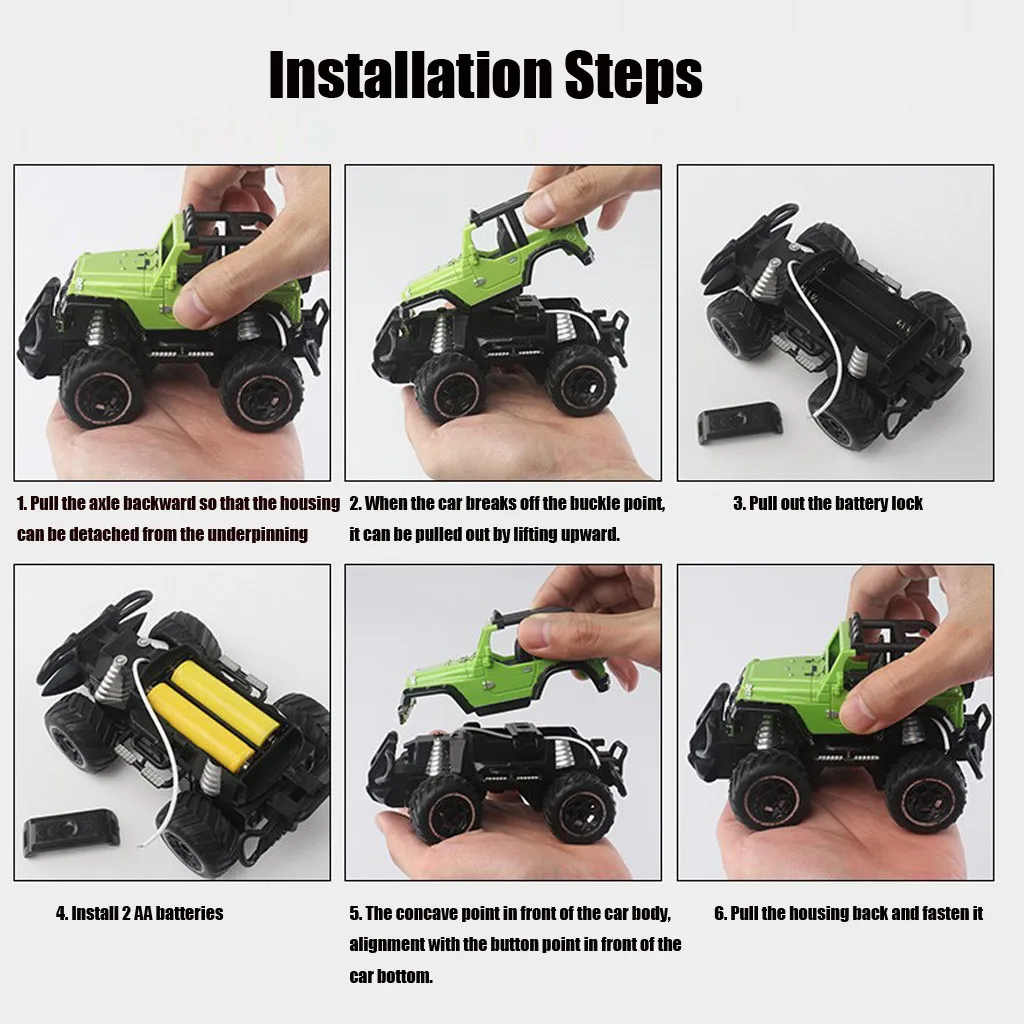 Installation Steps

1. Pull the axle backward so that the housing can be detached from the underpinning

2. When the car breaks off the buckle point, it can be pulled out by lifting upward.

3. Pull out the battery lock

4. Install 2 AA batteries

5. The concave point in front of the car body, alignment with the button point in front of the car bottom.

6. Pull the housing back and fasten it