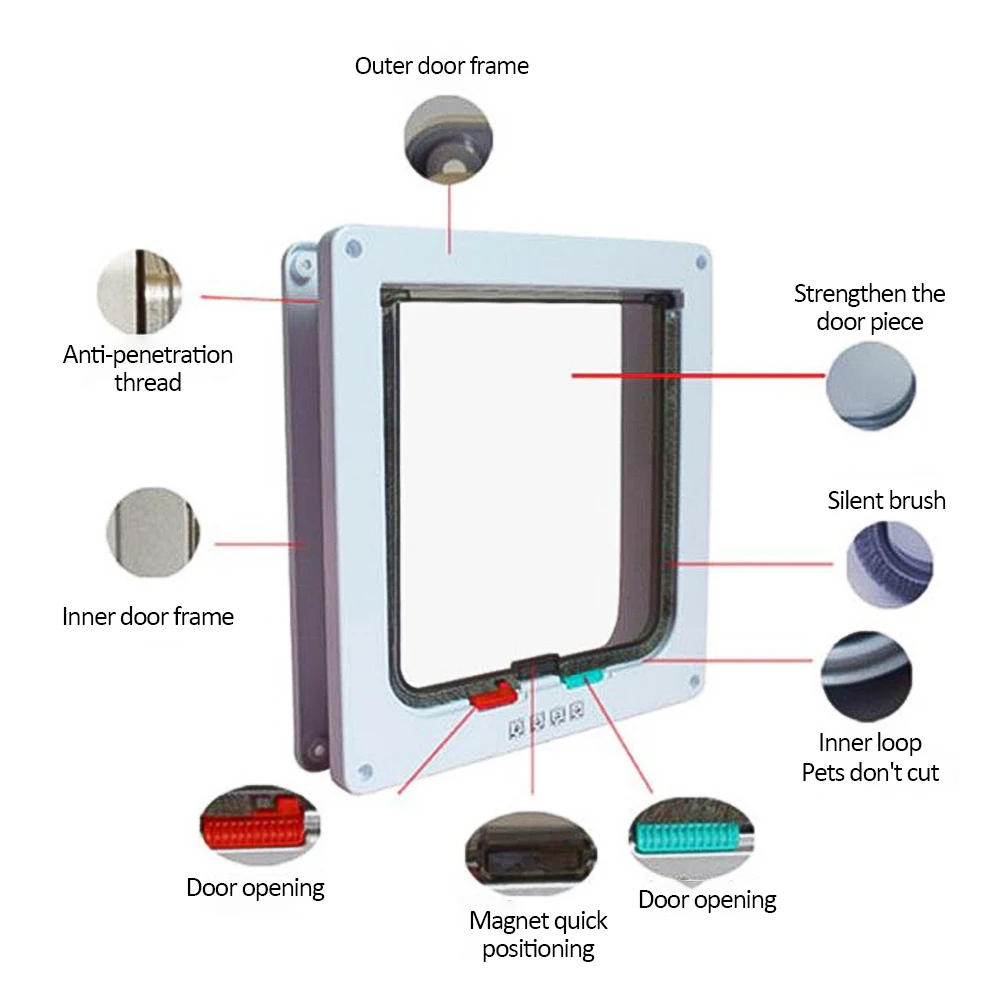 Outer door frame

Anti-penetration thread

Strengthen the door piece

Silent brush

Inner door frame

Inner loop Pets don't cut

Door opening

Magnet quick positioning

Door opening