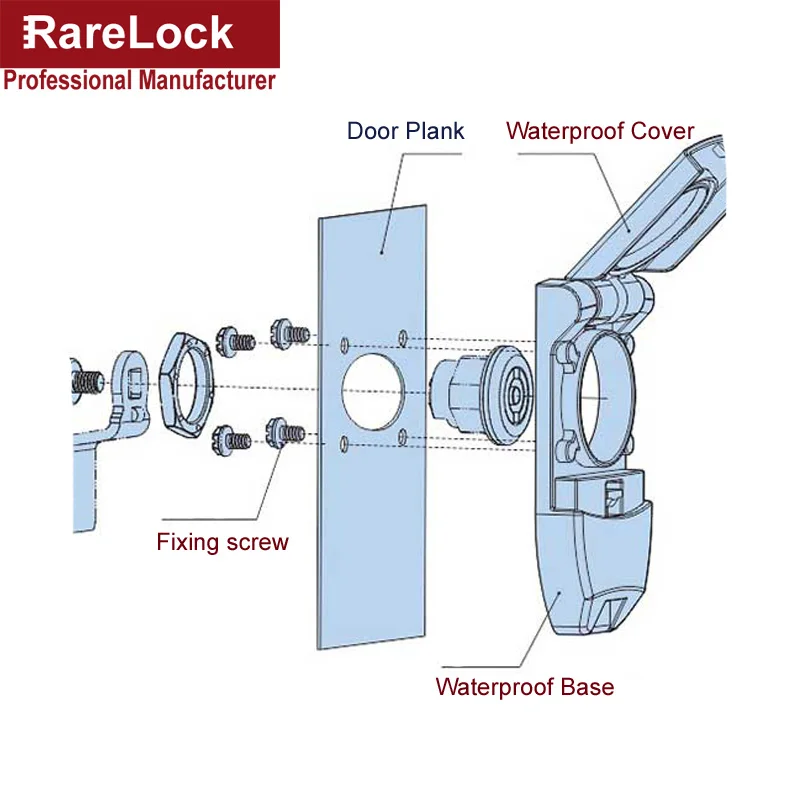 RareLock
Professional Manufacturer

Door Plank

Waterproof Cover

Fixing screw

Waterproof Base