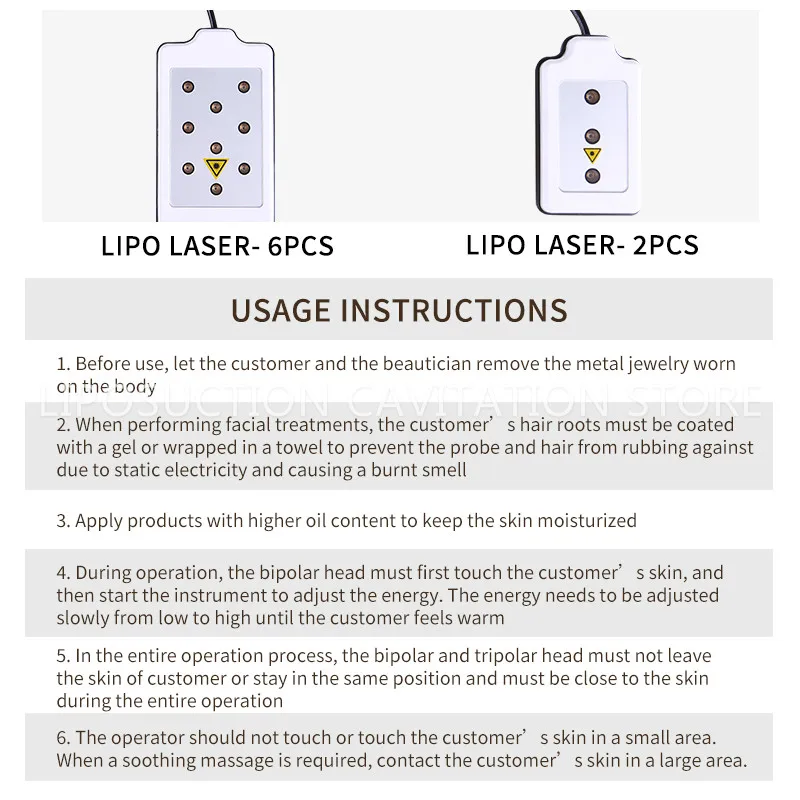 LIPO LASER- 6PCS

LIPO LASER- 2PCS

USAGE INSTRUCTIONS

1. Before use, let the customer and the beautician remove the metal jewelry worn on the body

LIPOSUCTION CAVITATION STORE

2. When performing facial treatments, the customer’s hair roots must be coated with a gel or wrapped in a towel to prevent the probe and hair from rubbing against due to static electricity and causing a burnt smell

3. Apply products with higher oil content to keep the skin moisturized

4. During operation, the bipolar head must first touch the customer’s skin, and then start the instrument to adjust the energy. The energy needs to be adjusted slowly from low to high until the customer feels warm

5. In the entire operation process, the bipolar and tripolar head must not leave the skin of customer or stay in the same position and must be close to the skin during the entire operation

6. The operator should not touch or touch the customer’s skin in a small area. When a soothing massage is required, contact the customer’s skin in a large area.