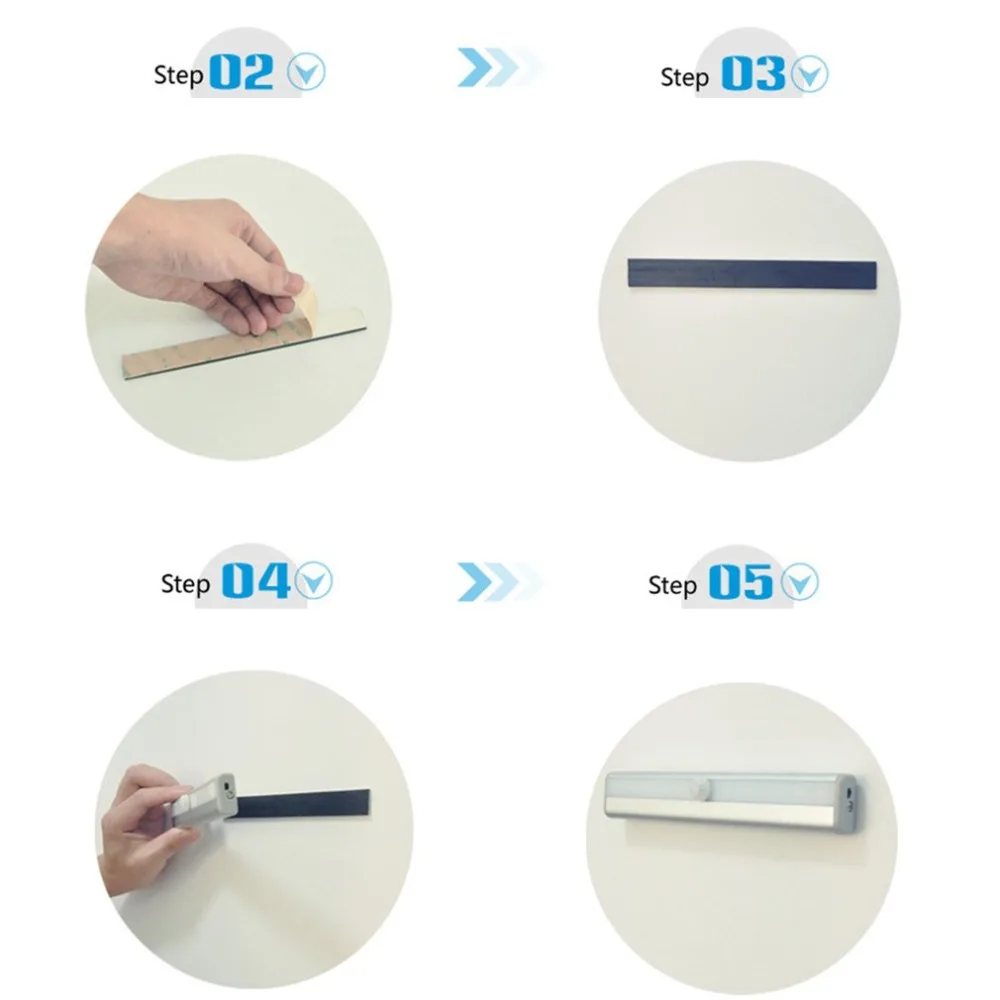 Step 02

Step 03

Step 04

Step 05