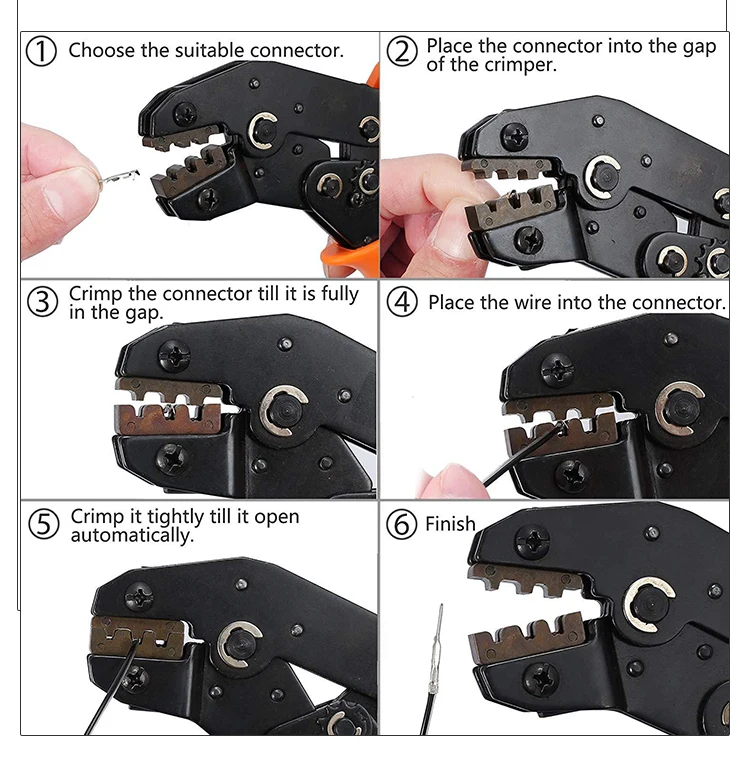 ① Choose the suitable connector.

② Place the connector into the gap of the crimper.

③ Crimp the connector till it is fully in the gap.

④ Place the wire into the connector.

⑤ Crimp it tightly till it open automatically.

⑥ Finish