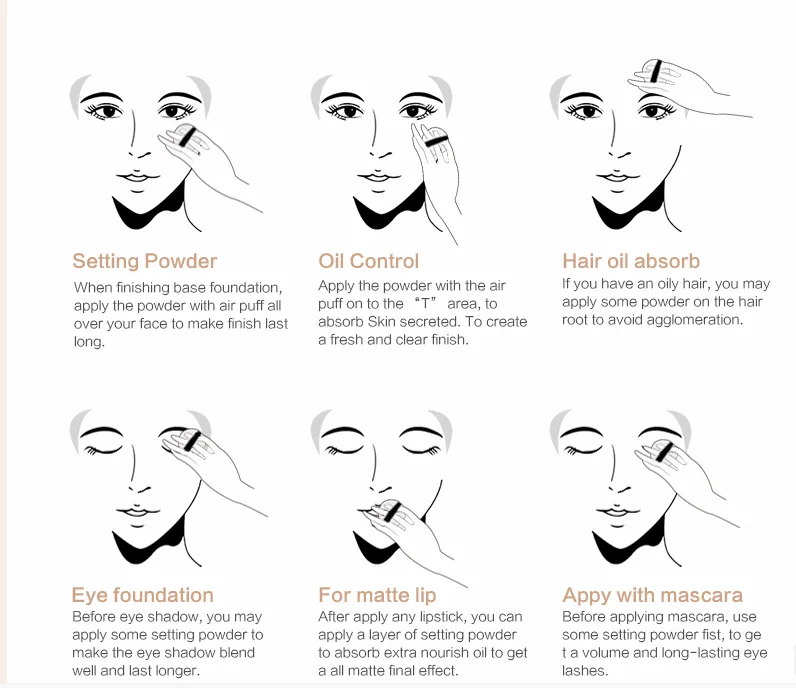 Setting Powder
When finishing base foundation, apply the powder with air puff all over your face to make finish last long.

Oil Control
Apply the powder with the air puff on to the “T” area, to absorb Skin secreted. To create a fresh and clear finish.

Hair oil absorb
If you have an oily hair, you may apply some powder on the hair root to avoid agglomeration.

Eye foundation
Before eye shadow, you may apply some setting powder to make the eye shadow blend well and last longer.

For matte lip
After apply any lipstick, you can apply a layer of setting powder to absorb extra nourish oil to get a all matte final effect.

Appy with mascara
Before applying mascara, use some setting powder fist, to ge t a volume and long-lasting eye lashes.