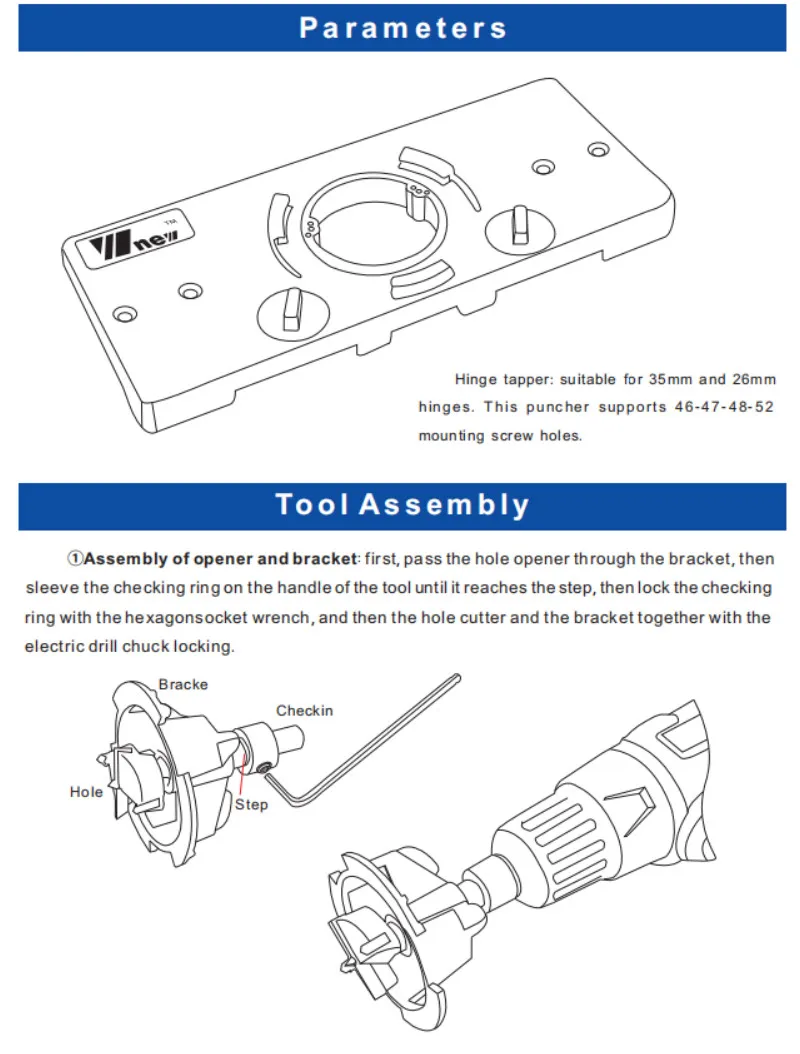 Parameters

new TM

Hinge tapper: suitable for 35mm and 26mm hinges. This puncher supports 46-47-48-52 mounting screw holes.

Tool Assembly

①Assembly of opener and bracket: first, pass the hole opener through the bracket, then sleeve the checking ring on the handle of the tool until it reaches the step, then lock the checking ring with the hexagonsocket wrench, and then the hole cutter and the bracket together with the electric drill chuck locking.

Bracke

Checkin

Hole

Step