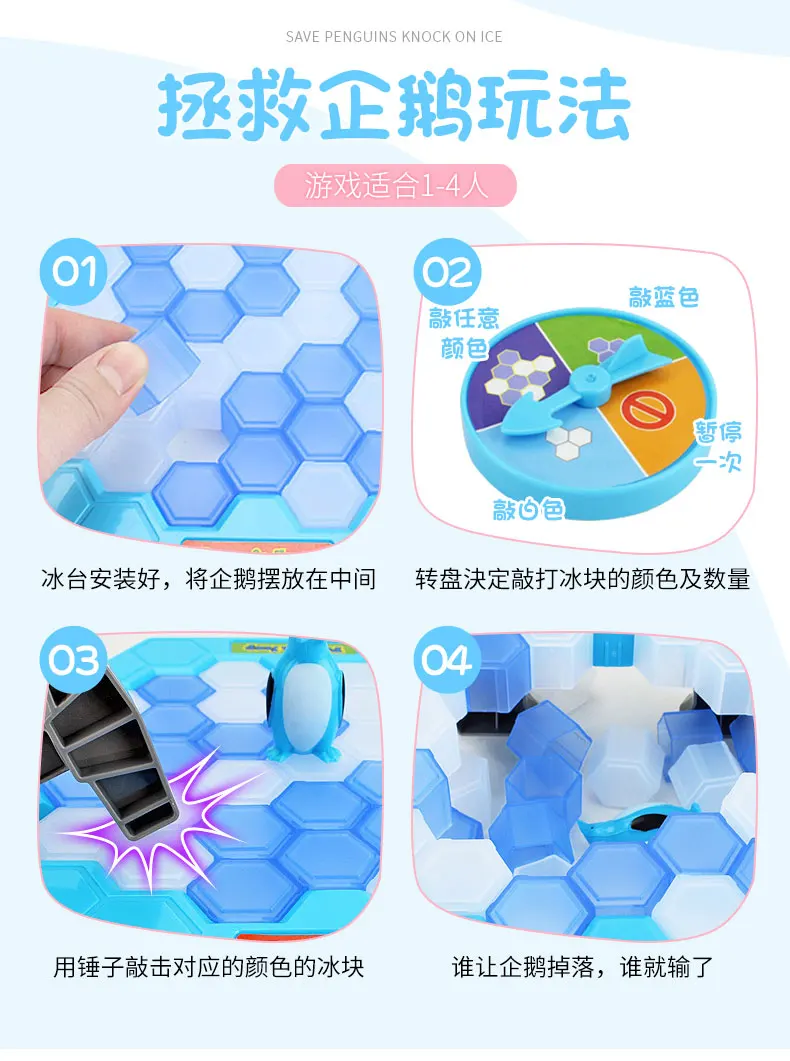 SAVE PENGUINS KNOCK ON ICE

拯救企鹅玩法

游戏适合1-4人

01

冰台安装好，将企鹅摆放在中间

02

敲任意颜色

敲蓝色

暂停一次

敲白色

转盘决定敲打冰块的颜色及数量

03

用锤子敲击对应的颜色的冰块

04

谁让企鹅掉落，谁就输了