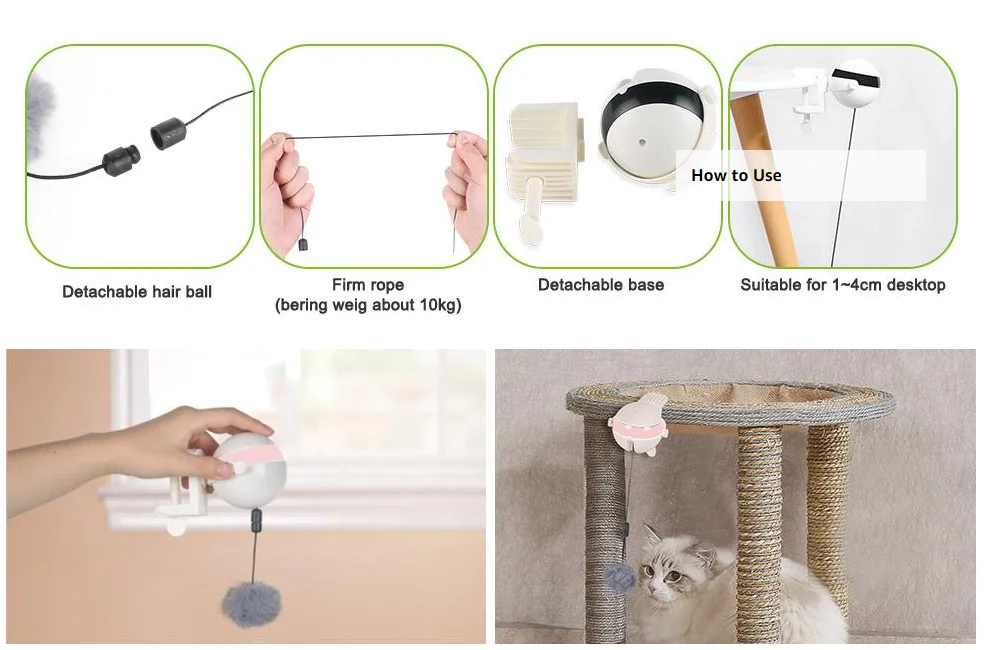 How to Use

Detachable hair ball

Firm rope
(bering weig about 10kg)

Detachable base

Suitable for 1~4cm desktop