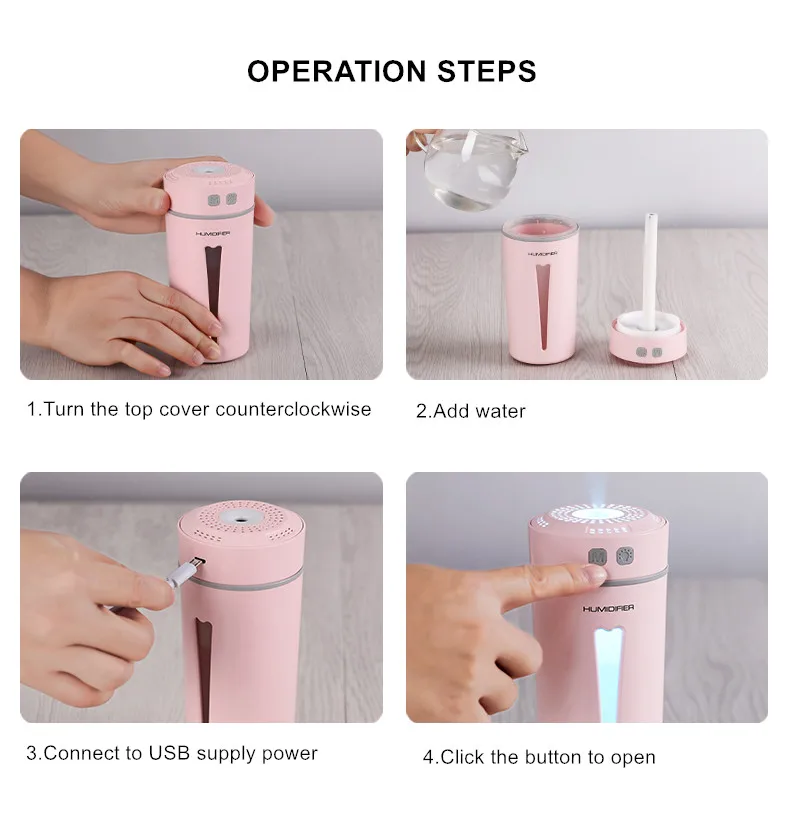 OPERATION STEPS

HUMIDIFIER

1.Turn the top cover counterclockwise

HUMIDIFIER

2.Add water

3.Connect to USB supply power

HUMIDIFIER

4.Click the button to open