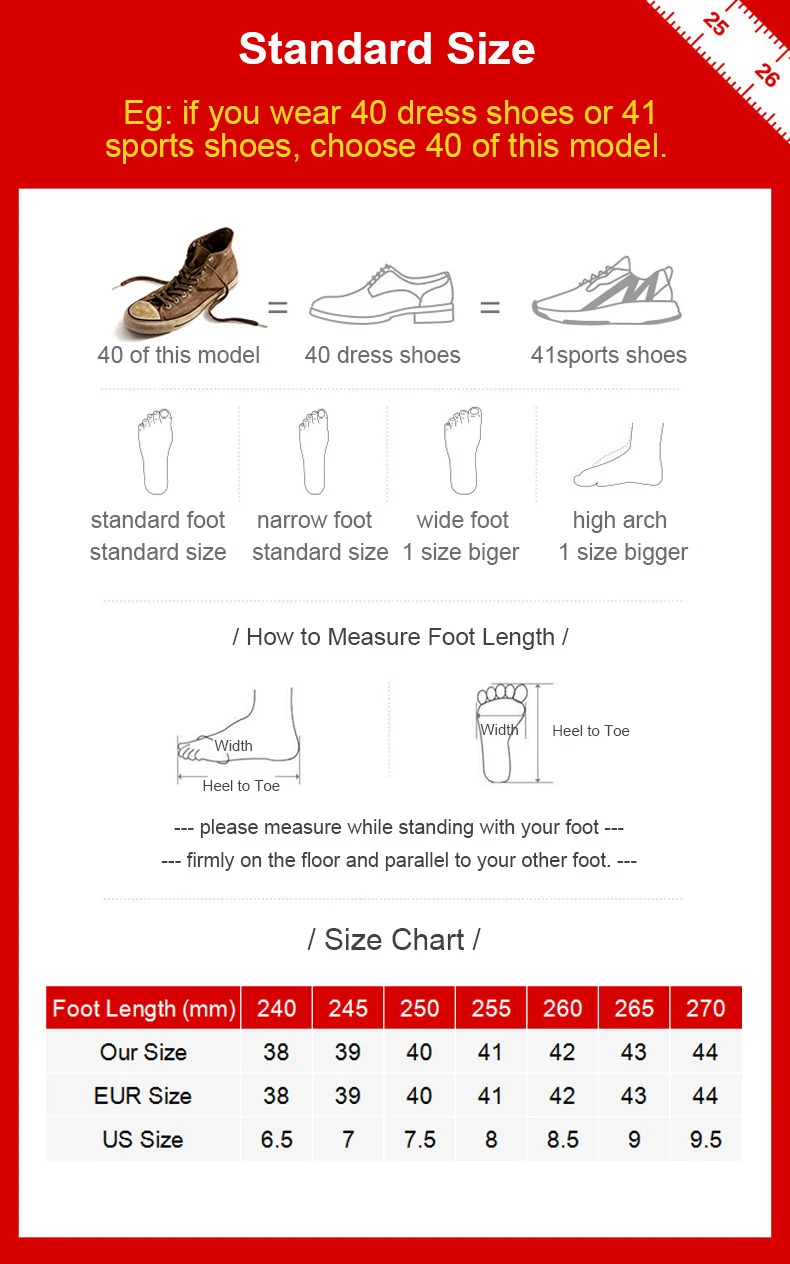 25
26

Standard Size

Eg: if you wear 40 dress shoes or 41 sports shoes, choose 40 of this model.

40 of this model = 40 dress shoes = 41sports shoes

standard foot
standard size

narrow foot
standard size

wide foot
1 size biger

high arch
1 size bigger

/ How to Measure Foot Length /

Width
Heel to Toe

Width
Heel to Toe

--- please measure while standing with your foot ---
--- firmly on the floor and parallel to your other foot. ---

/ Size Chart /

| Foot Length (mm) | 240 | 245 | 250 | 255 | 260 | 265 | 270 |
|---|---|---|---|---|---|---|---|
| Our Size | 38 | 39 | 40 | 41 | 42 | 43 | 44 |
| EUR Size | 38 | 39 | 40 | 41 | 42 | 43 | 44 |
| US Size | 6.5 | 7 | 7.5 | 8 | 8.5 | 9 | 9.5 |