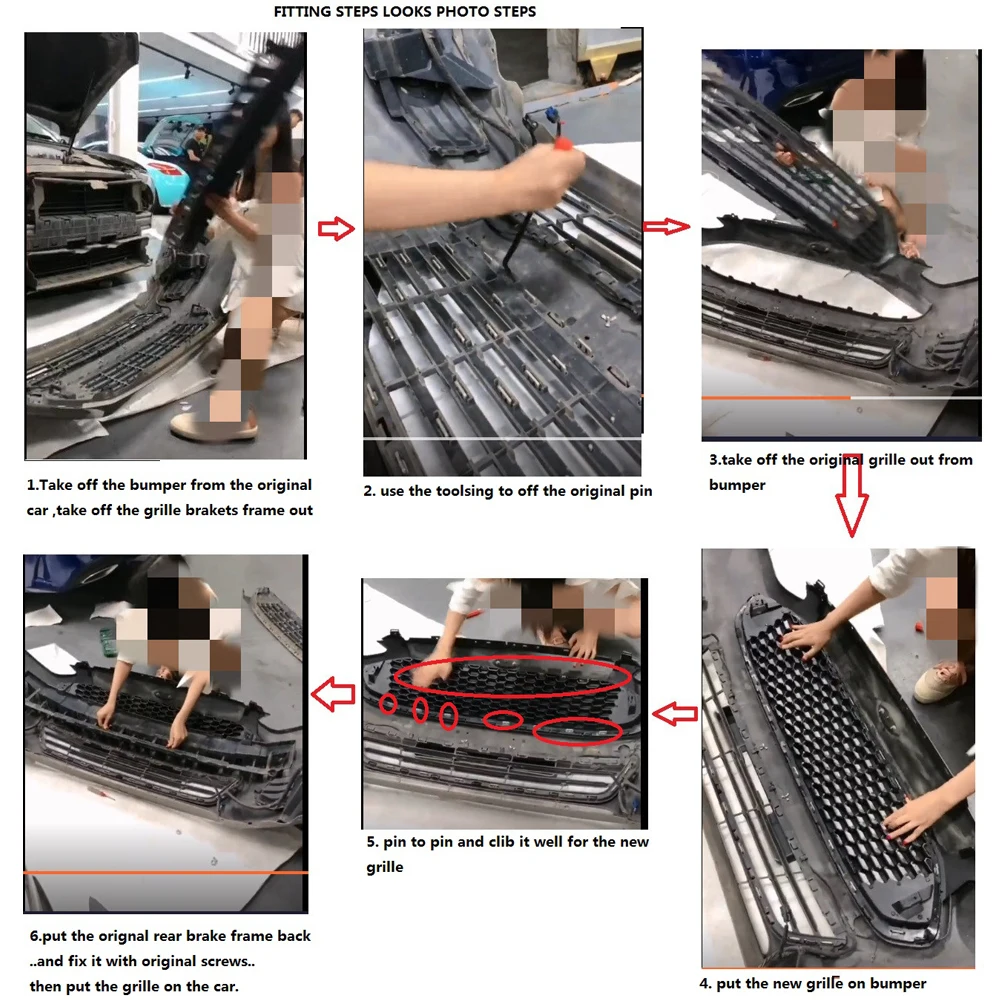 FITTING STEPS LOOKS PHOTO STEPS

1.Take off the bumper from the original car ,take off the grille brakets frame out

2. use the toolsing to off the original pin

3.take off the original grille out from bumper

4. put the new grille on bumper

5. pin to pin and clib it well for the new grille

6.put the orignal rear brake frame back ..and fix it with original screws.. then put the grille on the car.