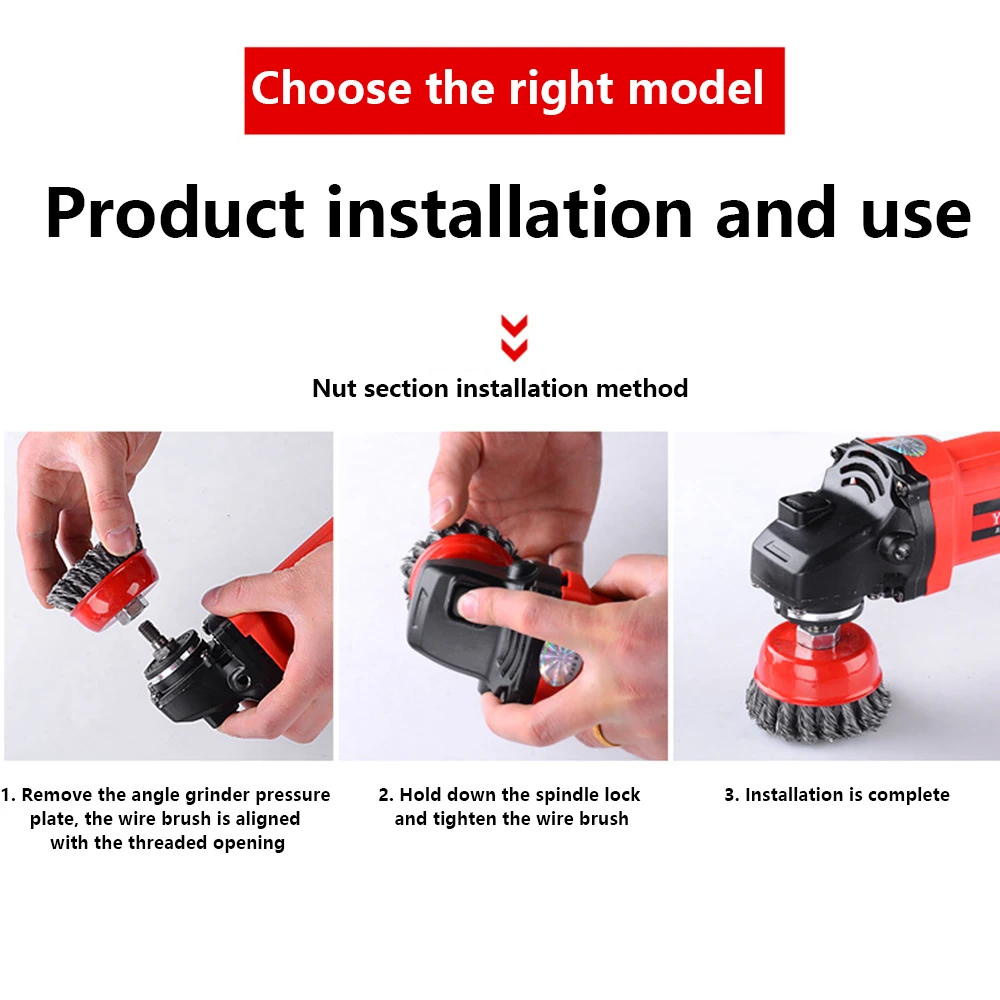 Choose the right model

Product installation and use

Nut section installation method

1. Remove the angle grinder pressure plate, the wire brush is aligned with the threaded opening

2. Hold down the spindle lock and tighten the wire brush

3. Installation is complete