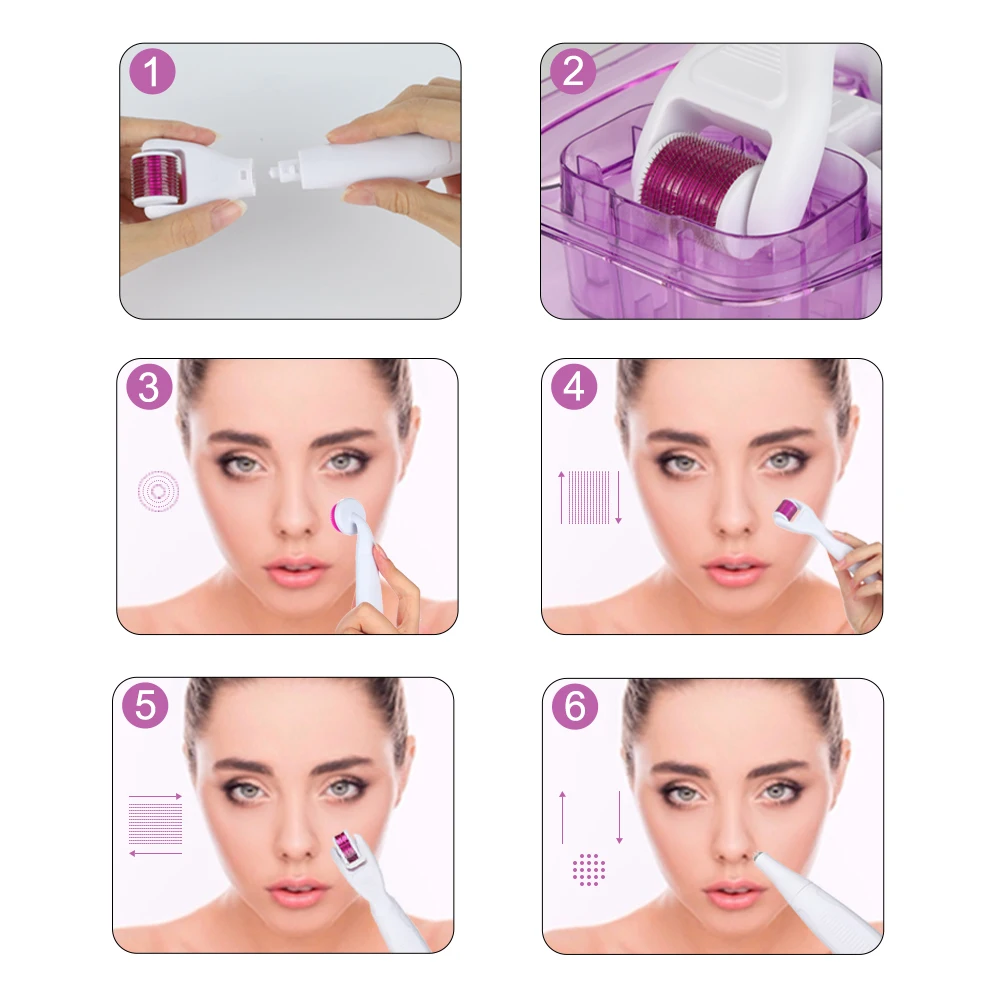 1

2

3

4

5

6