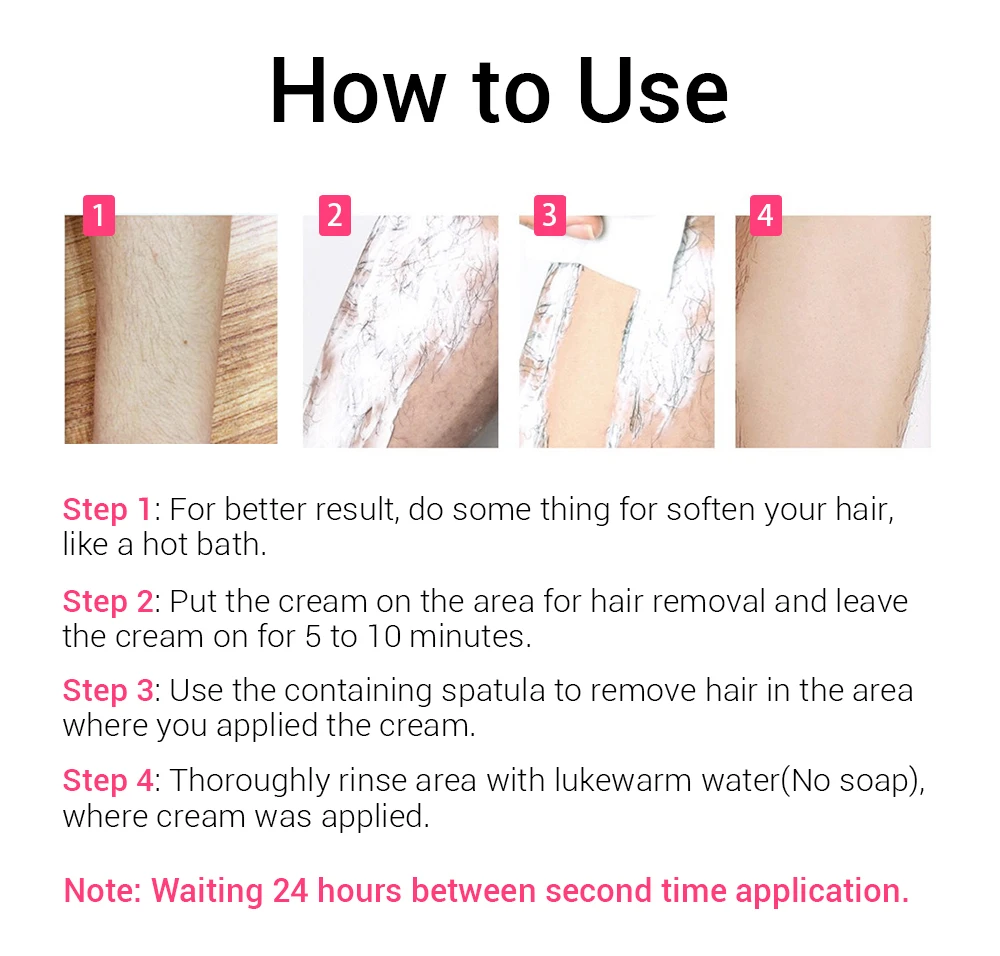 How to Use

1

2

3

4

Step 1: For better result, do some thing for soften your hair, like a hot bath.

Step 2: Put the cream on the area for hair removal and leave the cream on for 5 to 10 minutes.

Step 3: Use the containing spatula to remove hair in the area where you applied the cream.

Step 4: Thoroughly rinse area with lukewarm water(No soap), where cream was applied.

Note: Waiting 24 hours between second time application.