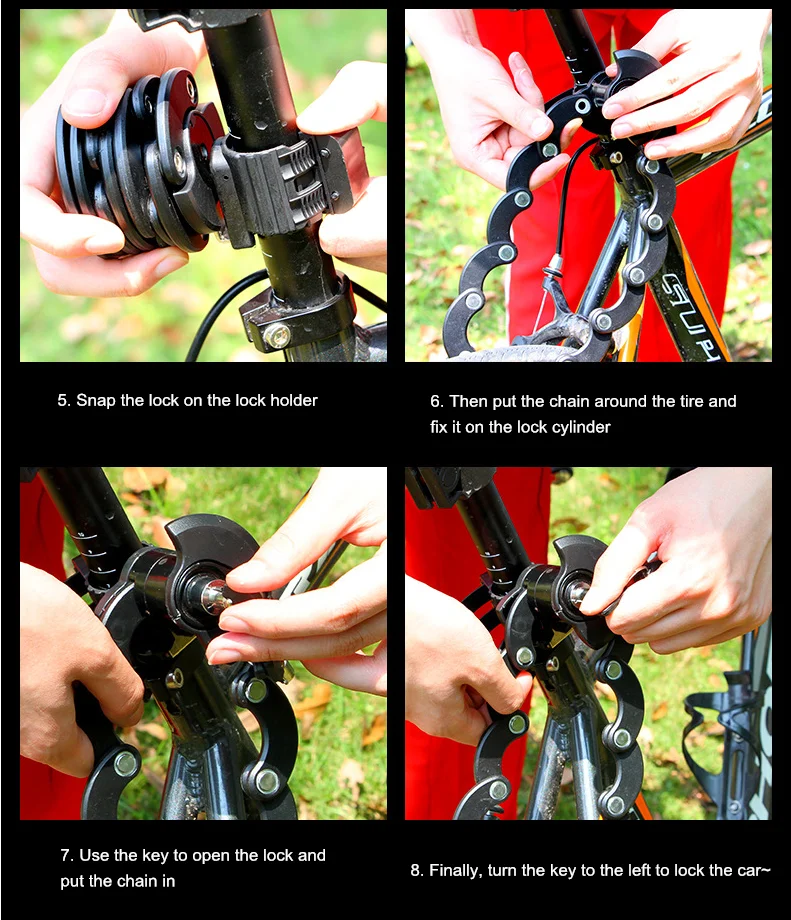 5. Snap the lock on the lock holder

6. Then put the chain around the tire and fix it on the lock cylinder

7. Use the key to open the lock and put the chain in

8. Finally, turn the key to the left to lock the car~