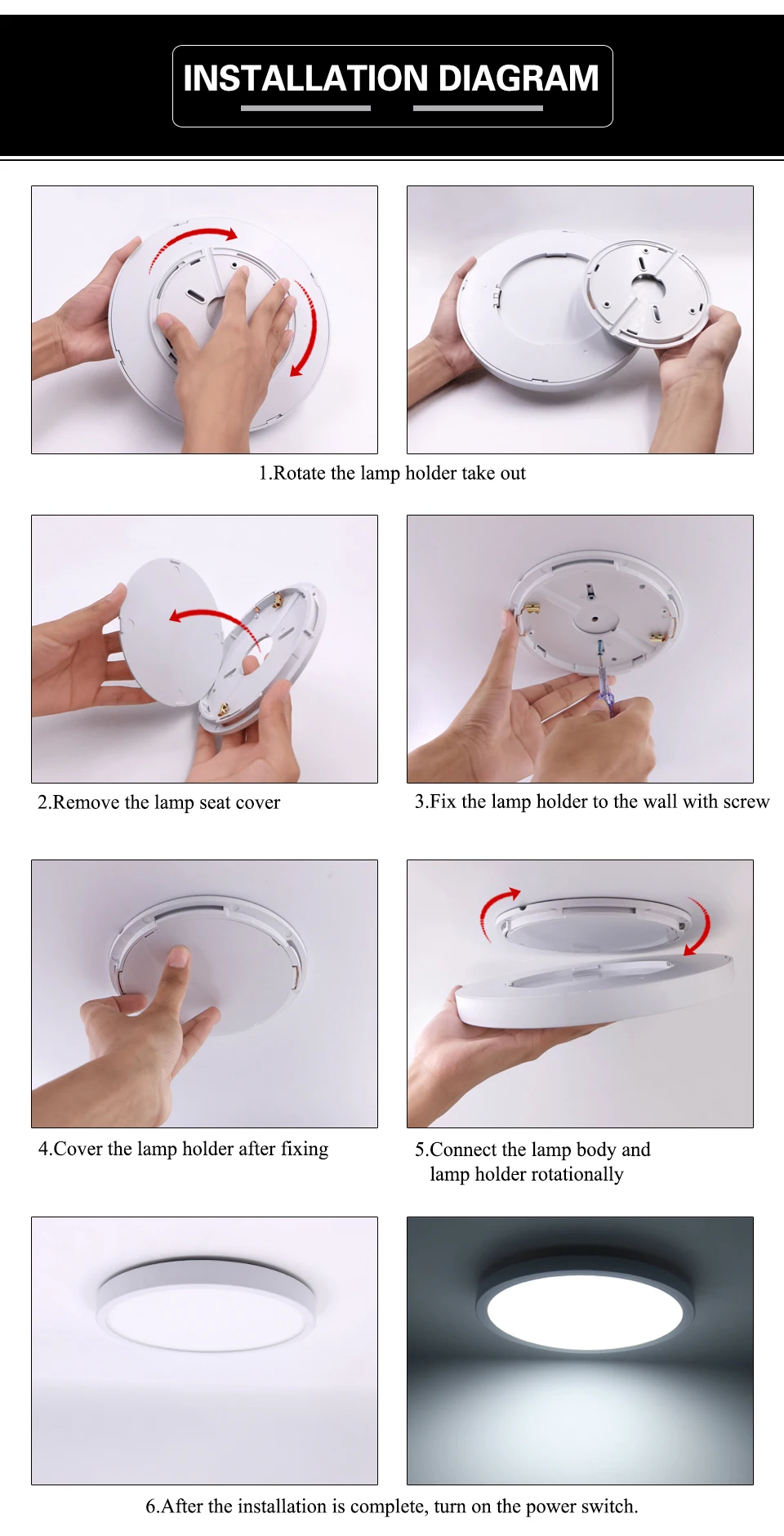 INSTALLATION DIAGRAM

1.Rotate the lamp holder take out

2.Remove the lamp seat cover

3.Fix the lamp holder to the wall with screw

4.Cover the lamp holder after fixing

5.Connect the lamp body and lamp holder rotationally

6.After the installation is complete, turn on the power switch.