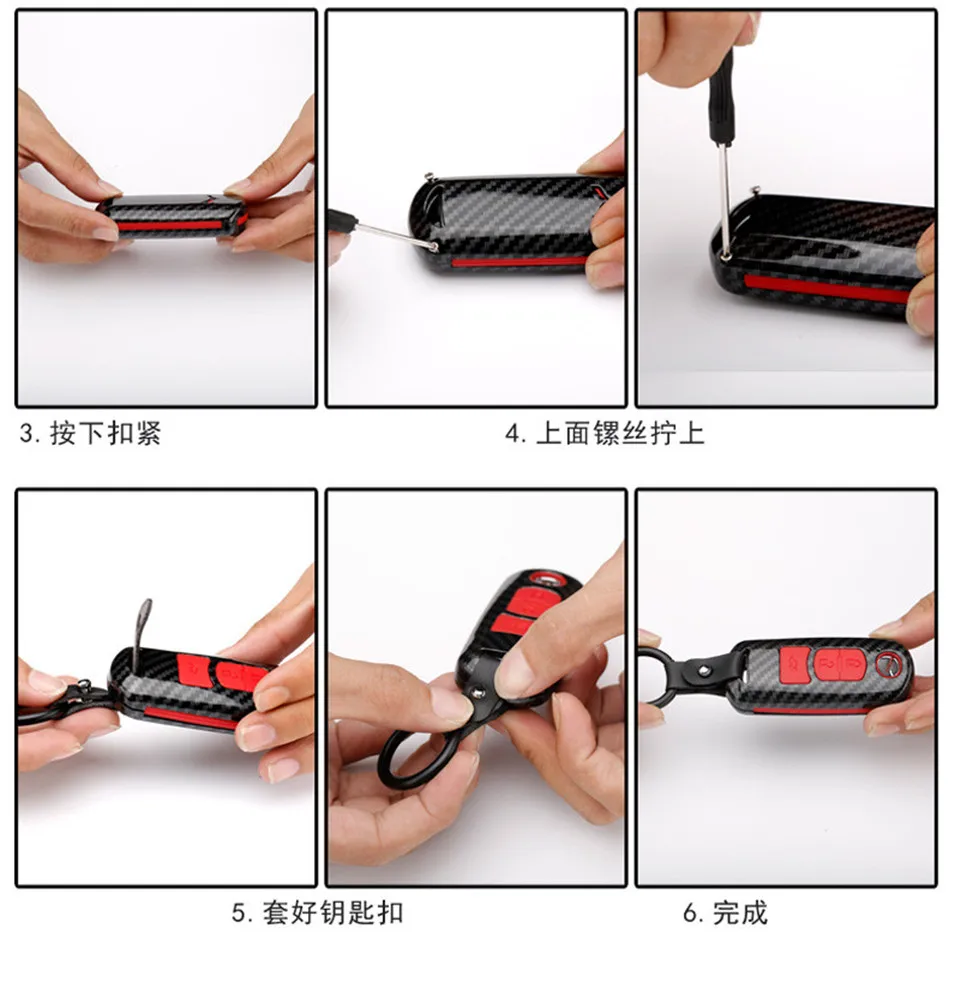 3. 按下扣紧

4. 上面镙丝拧上

5. 套好钥匙扣

6. 完成