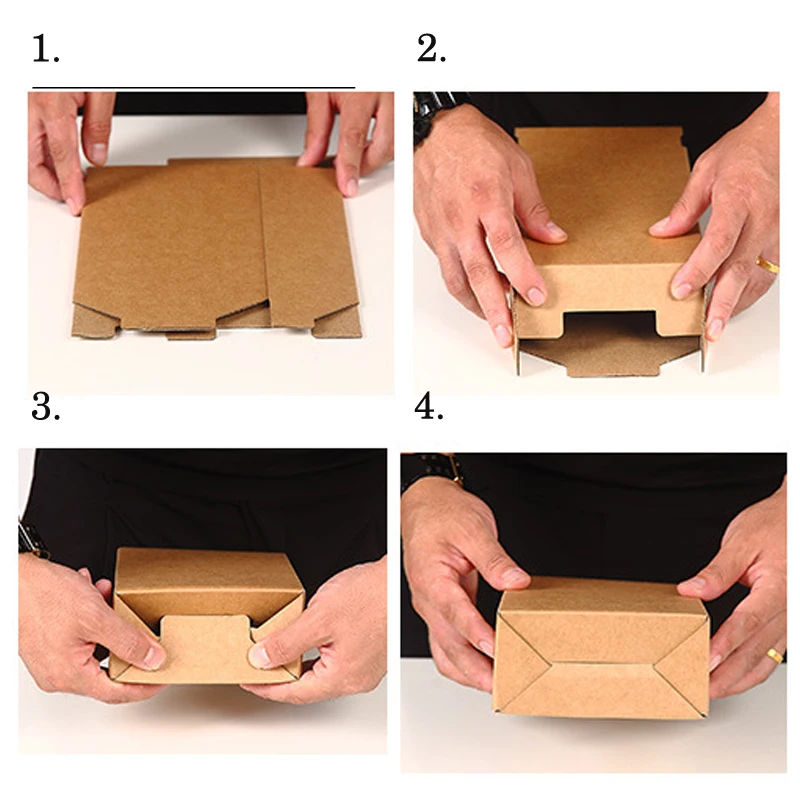 1.

2.

3.

4.