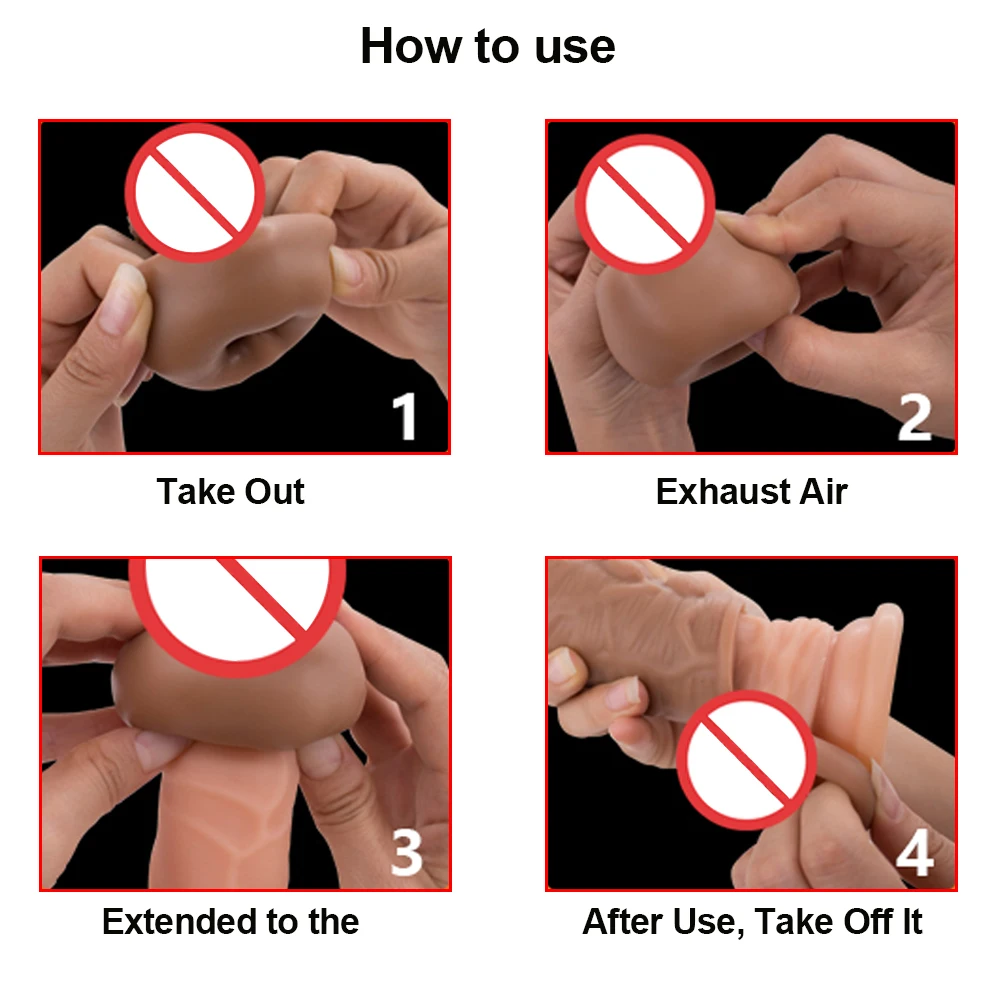 How to use

1

Take Out

2

Exhaust Air

3

Extended to the

4

After Use, Take Off It