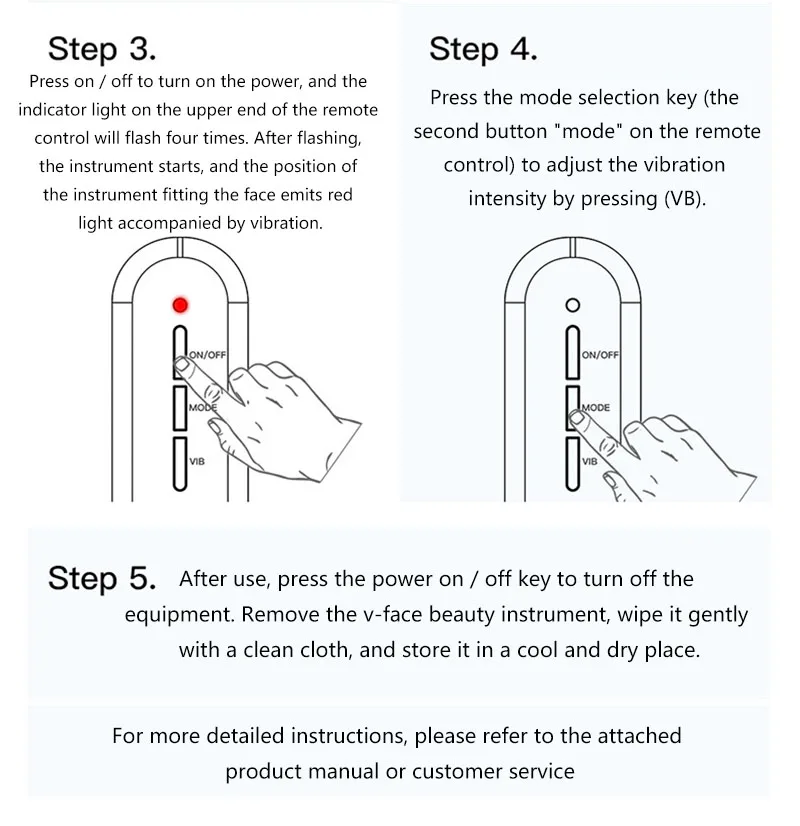 Step 3.

Press on / off to turn on the power, and the indicator light on the upper end of the remote control will flash four times. After flashing, the instrument starts, and the position of the instrument fitting the face emits red light accompanied by vibration.

ON/OFF
MODE
VIB

Step 4.

Press the mode selection key (the second button "mode" on the remote control) to adjust the vibration intensity by pressing (VB).

ON/OFF
MODE
VIB

Step 5. After use, press the power on / off key to turn off the equipment. Remove the v-face beauty instrument, wipe it gently with a clean cloth, and store it in a cool and dry place.

For more detailed instructions, please refer to the attached product manual or customer service