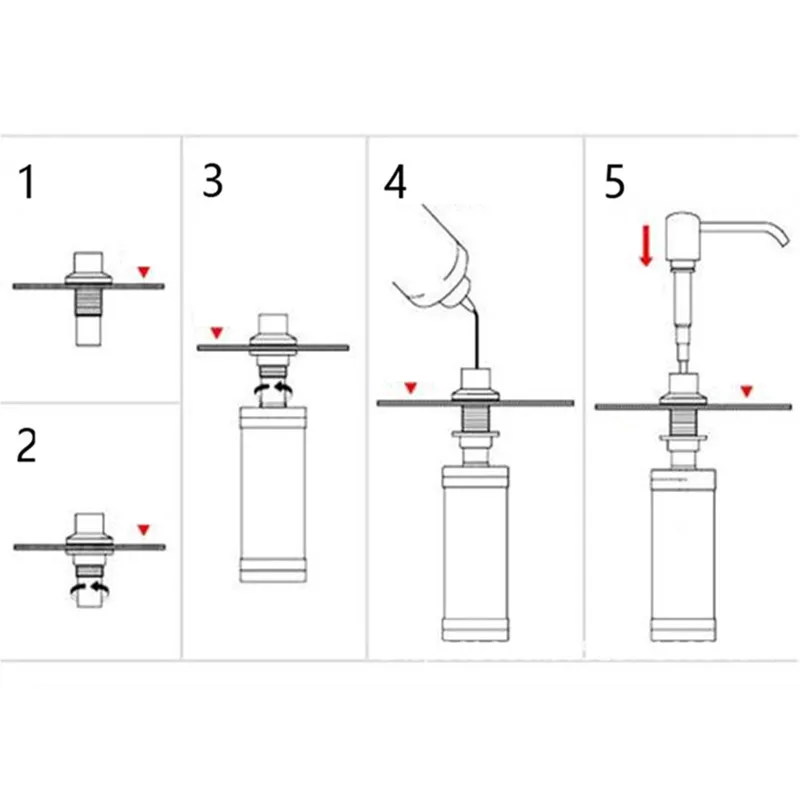 1

2

3

4

5