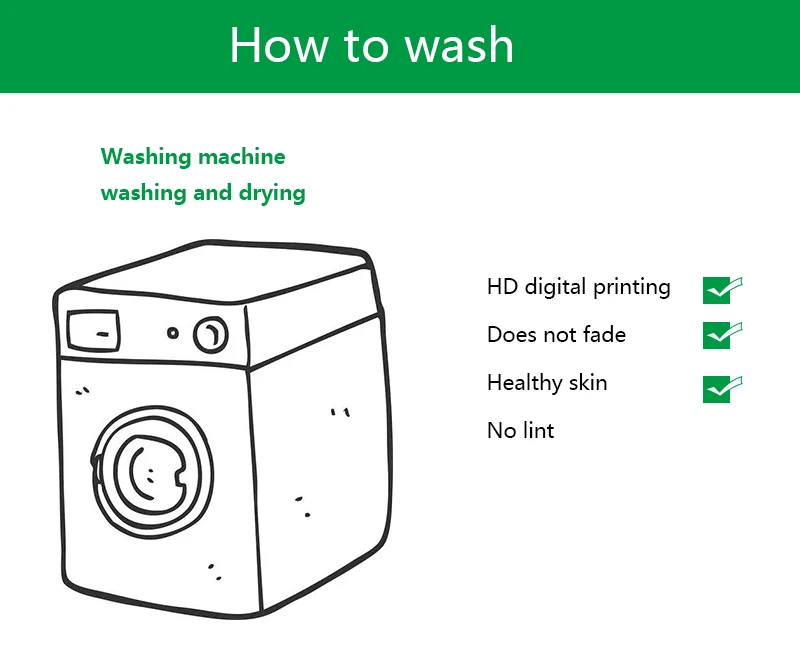 How to wash

Washing machine
washing and drying

HD digital printing
Does not fade
Healthy skin
No lint