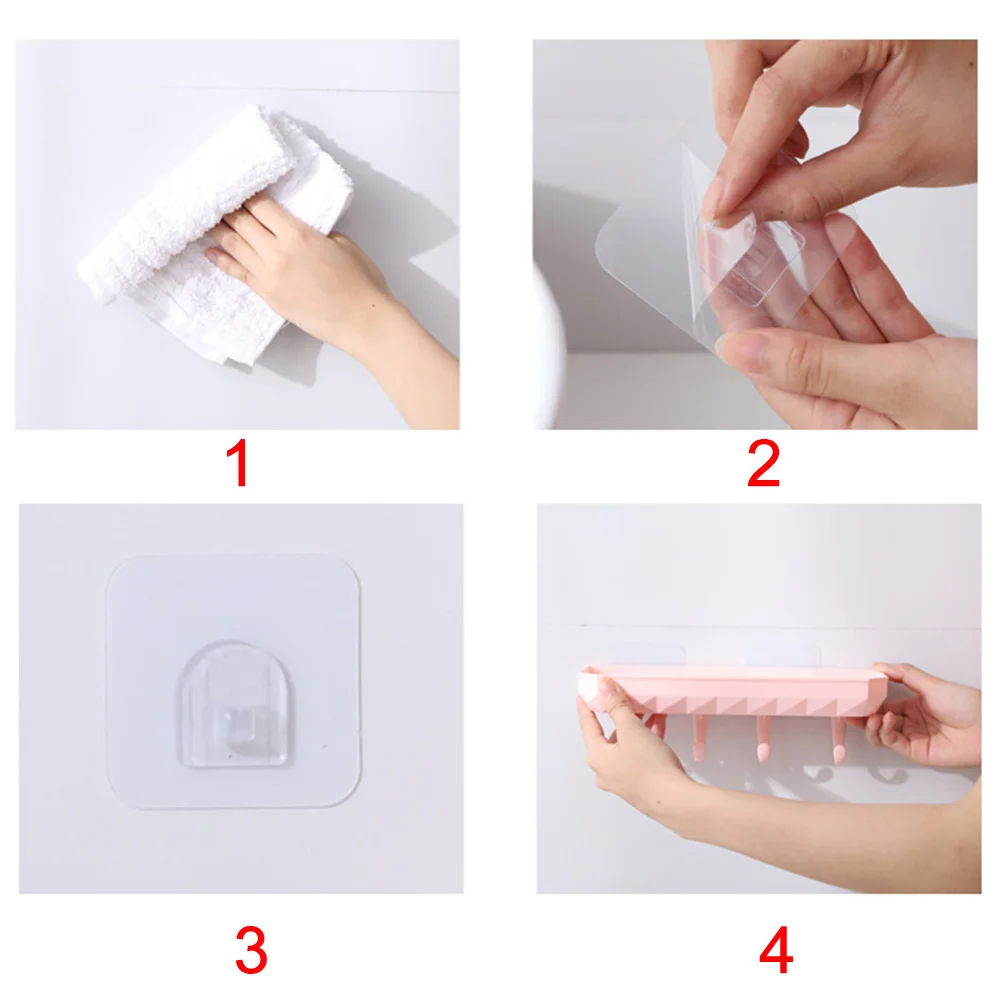 1

2

3

4