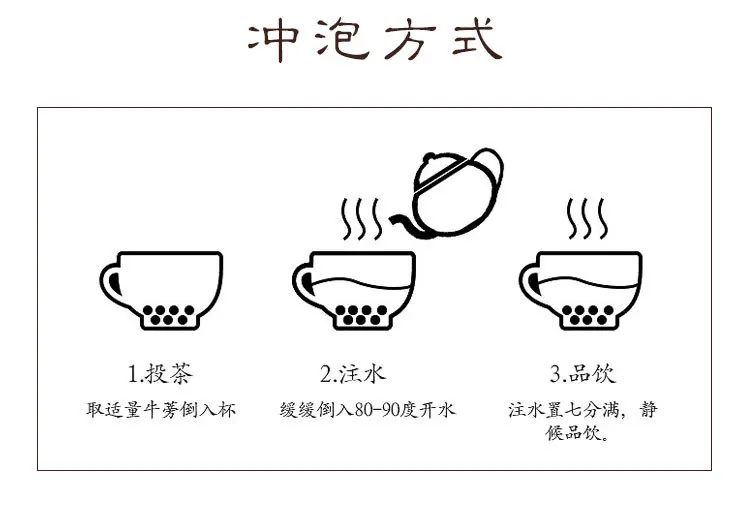 冲泡方式

1.投茶
取适量牛蒡倒入杯

2.注水
缓缓倒入80-90度开水

3.品饮
注水置七分满，静候品饮。