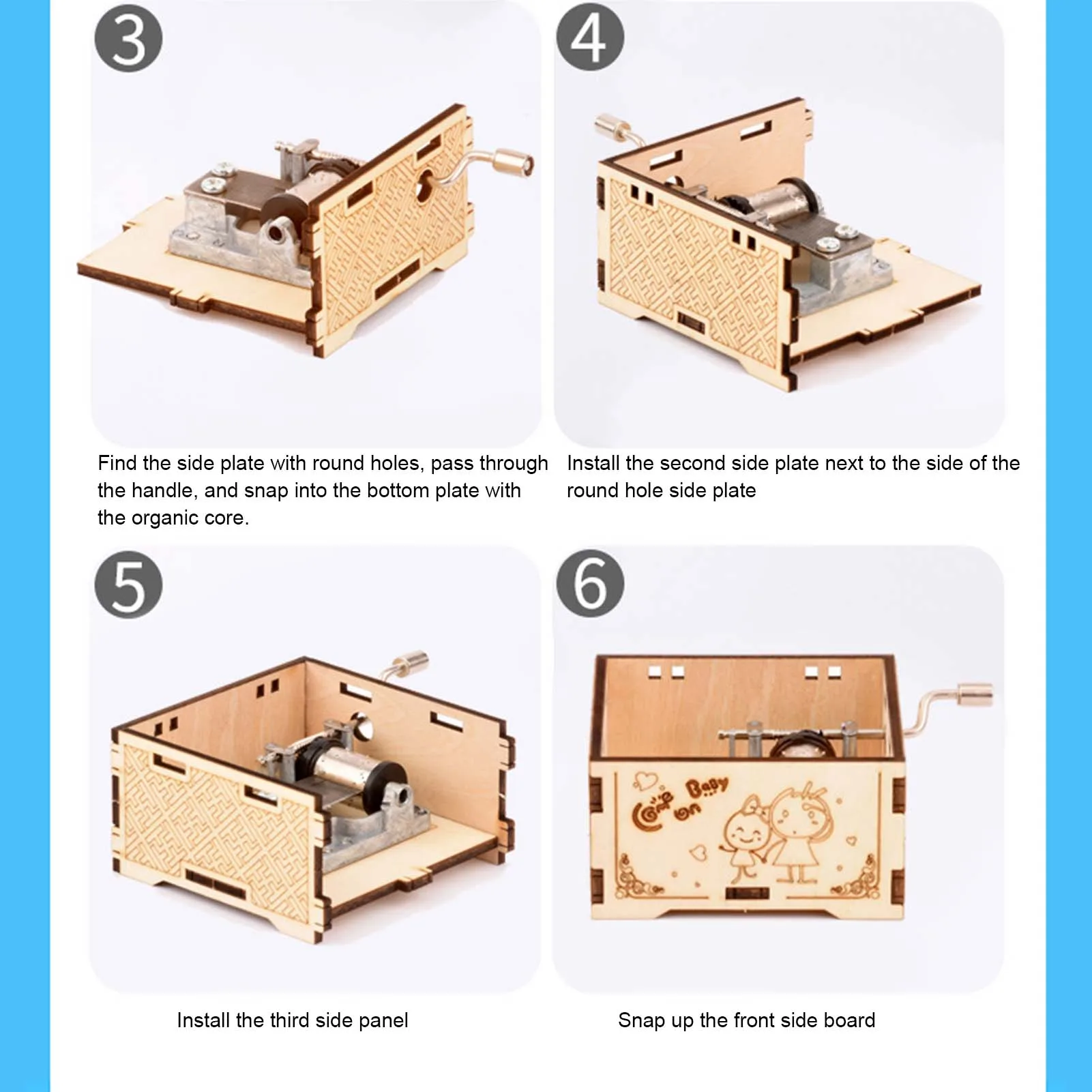 3

Find the side plate with round holes, pass through the handle, and snap into the bottom plate with the organic core.

4

Install the second side plate next to the side of the round hole side plate

5

Install the third side panel

6

Come on Baby

Snap up the front side board