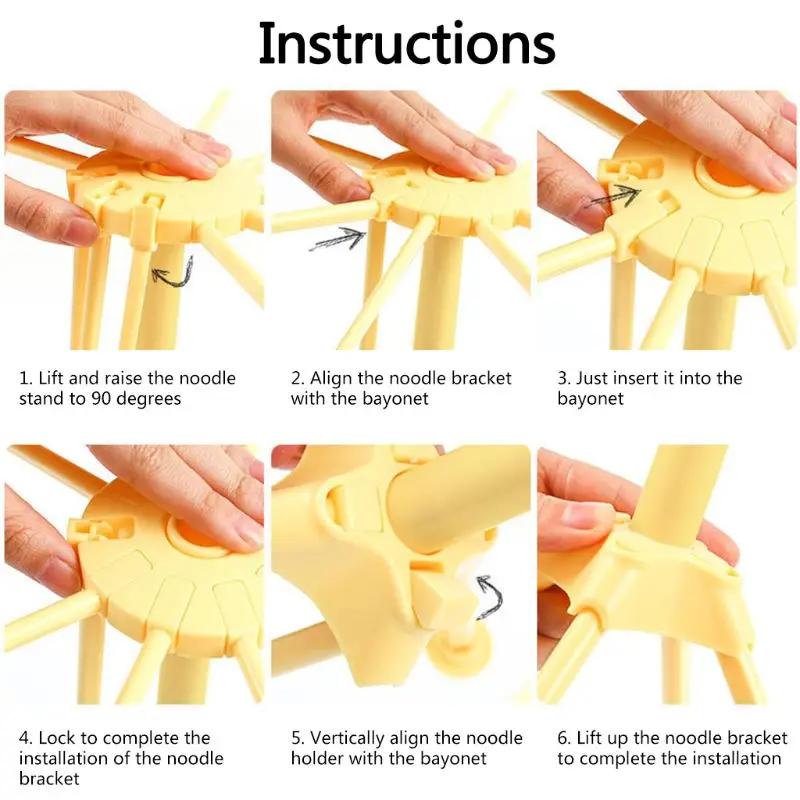 Instructions

1. Lift and raise the noodle stand to 90 degrees

2. Align the noodle bracket with the bayonet

3. Just insert it into the bayonet

4. Lock to complete the installation of the noodle bracket

5. Vertically align the noodle holder with the bayonet

6. Lift up the noodle bracket to complete the installation