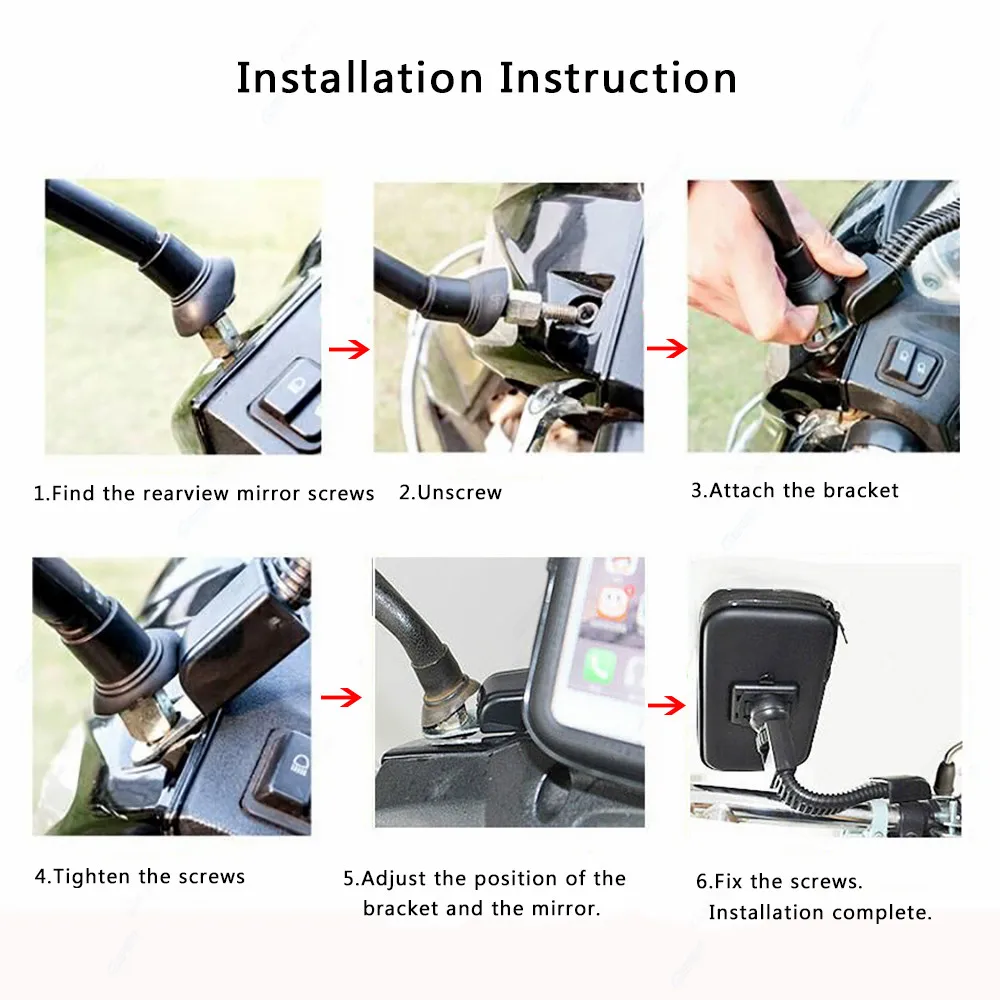 Installation Instruction

1.Find the rearview mirror screws

2.Unscrew

3.Attach the bracket

4.Tighten the screws

5.Adjust the position of the bracket and the mirror.

6.Fix the screws. Installation complete.