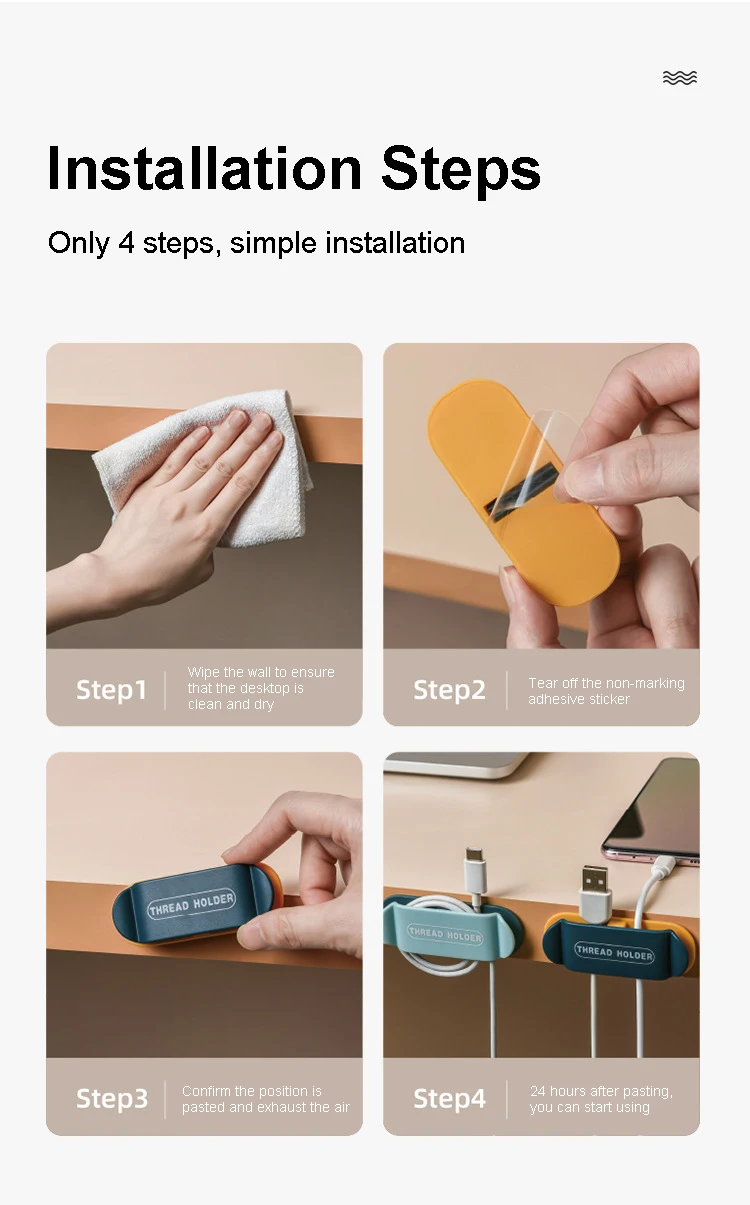 Installation Steps

Only 4 steps, simple installation

Step1 Wipe the wall to ensure that the desktop is clean and dry

Step2 Tear off the non-marking adhesive sticker

THREAD HOLDER

Step3 Confirm the position is pasted and exhaust the air

THREAD HOLDER

THREAD HOLDER

Step4 24 hours after pasting, you can start using