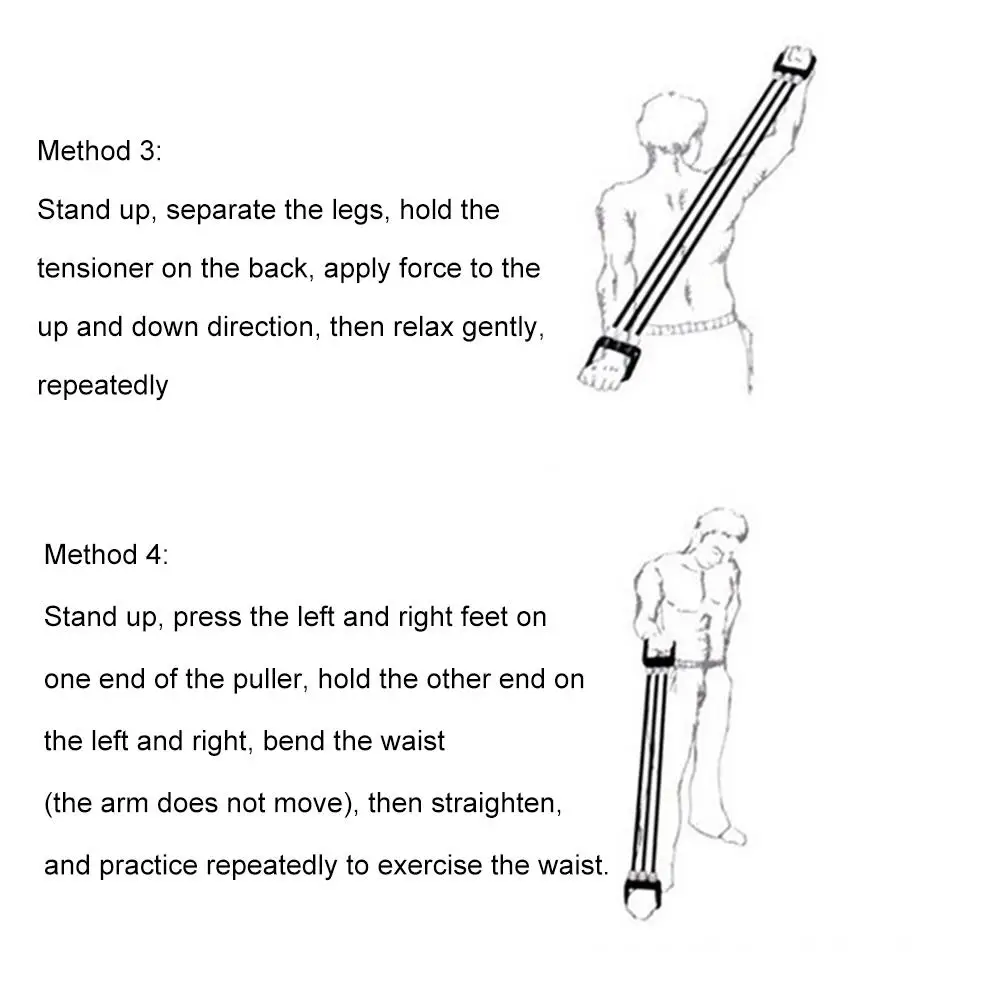 Method 3:
Stand up, separate the legs, hold the tensioner on the back, apply force to the up and down direction, then relax gently, repeatedly

Method 4:
Stand up, press the left and right feet on one end of the puller, hold the other end on the left and right, bend the waist (the arm does not move), then straighten, and practice repeatedly to exercise the waist.