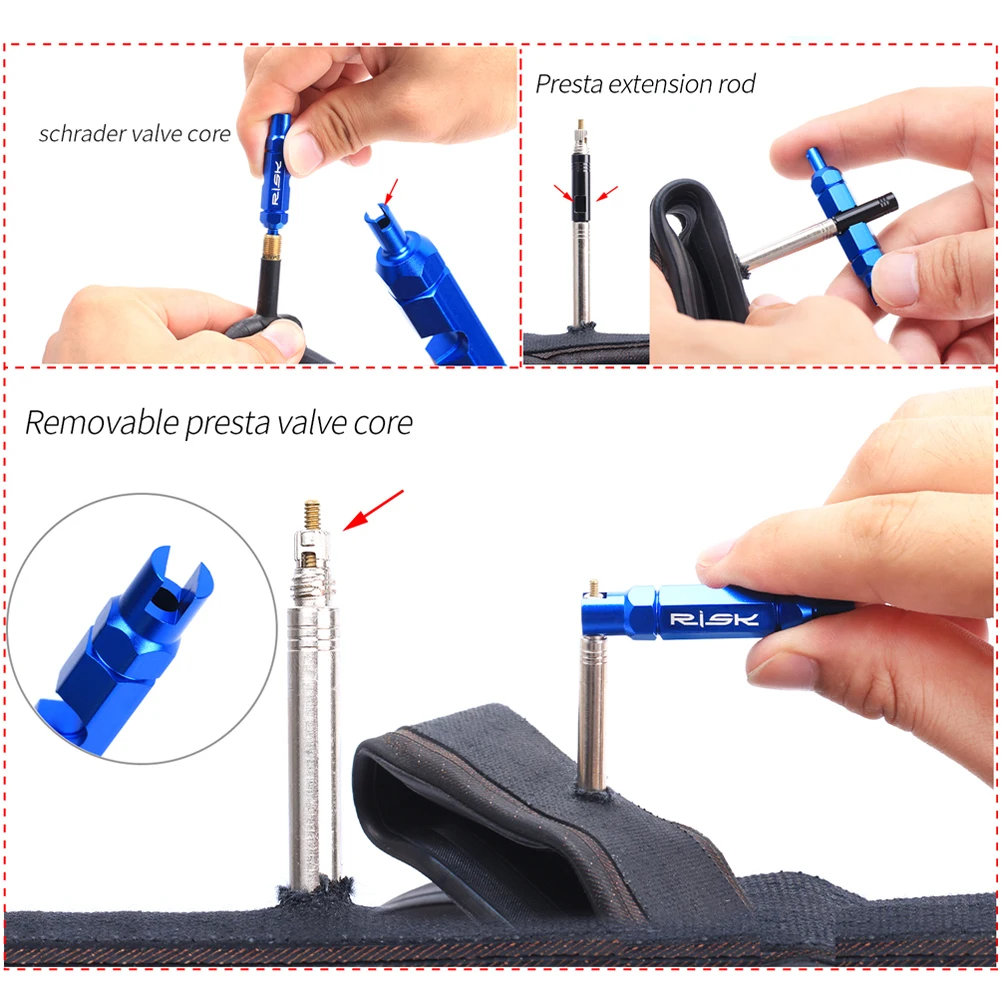 schrader valve core

RISK

Presta extension rod

Removable presta valve core

RISK