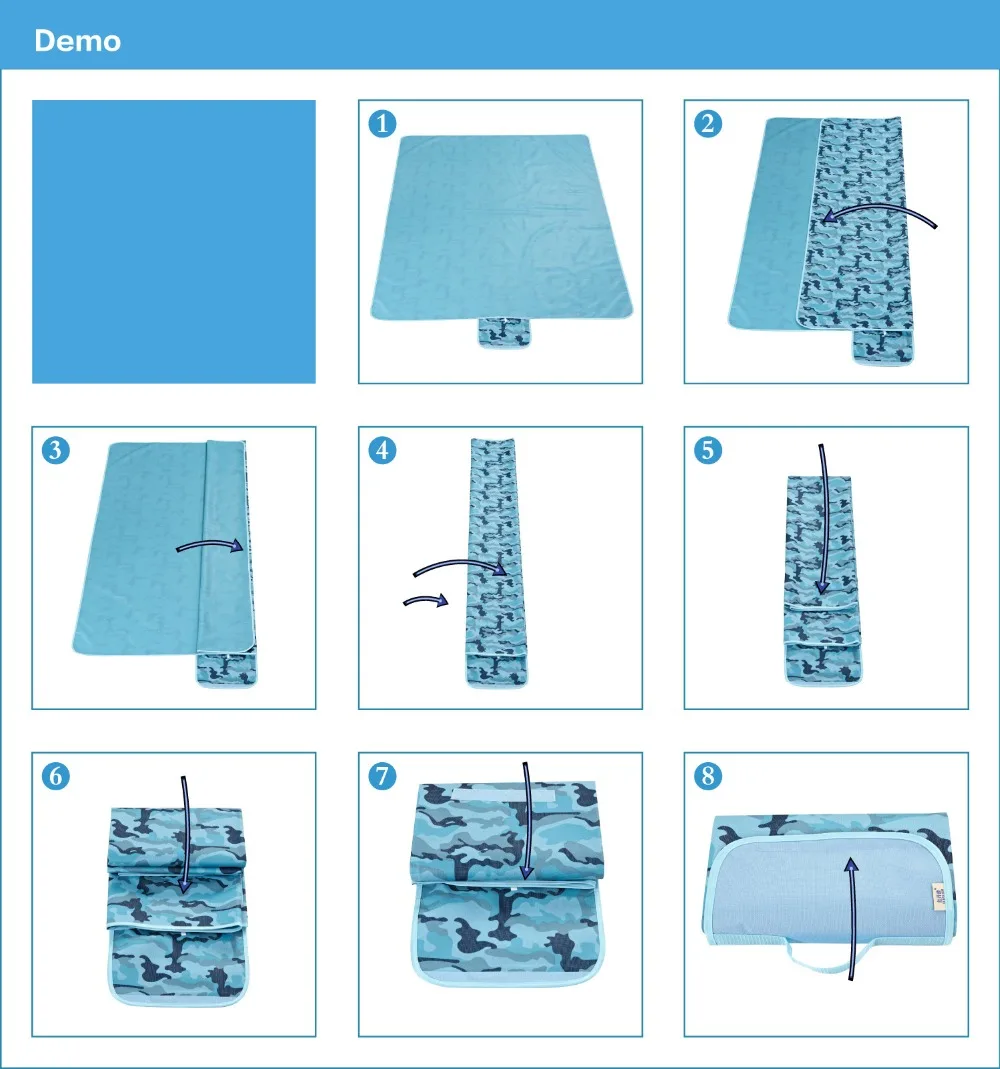 Demo

1

2

3

4

5

6

7

8