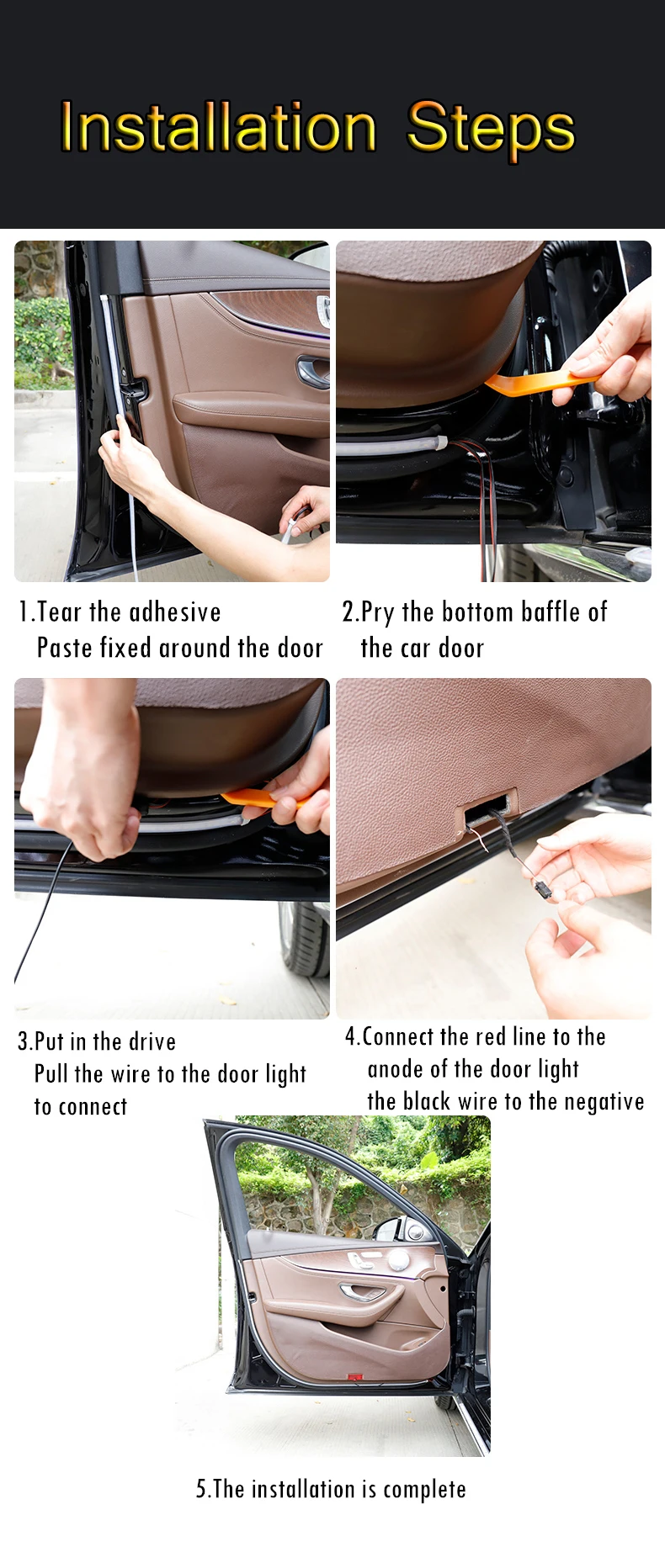 Installation Steps

1.Tear the adhesive
Paste fixed around the door

2.Pry the bottom baffle of
the car door

3.Put in the drive
Pull the wire to the door light
to connect

4.Connect the red line to the
anode of the door light
the black wire to the negative

5.The installation is complete