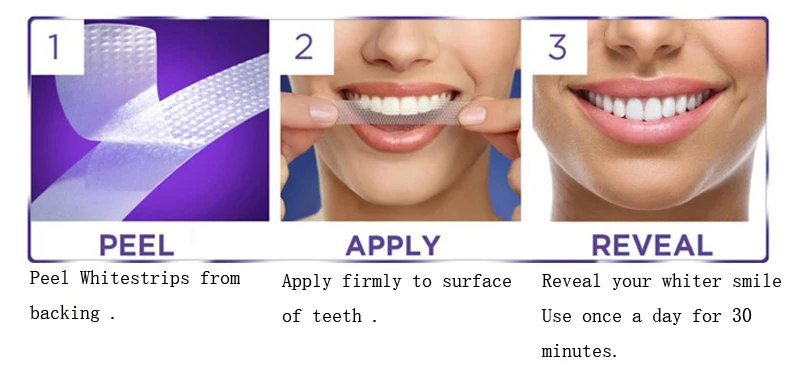 1

PEEL

Peel Whitestrips from backing .

2

APPLY

Apply firmly to surface of teeth .

3

REVEAL

Reveal your whiter smile Use once a day for 30 minutes.