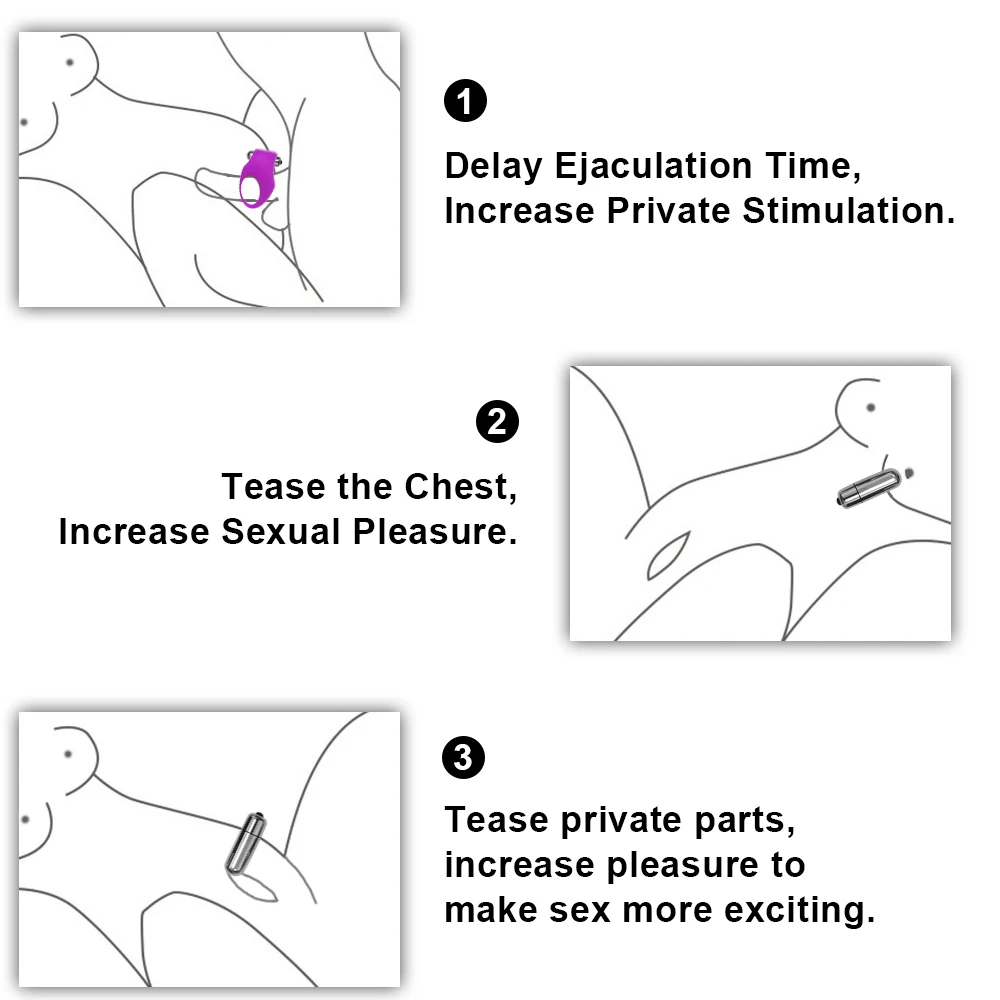 1
Delay Ejaculation Time, Increase Private Stimulation.

2
Tease the Chest, Increase Sexual Pleasure.

3
Tease private parts, increase pleasure to make sex more exciting.