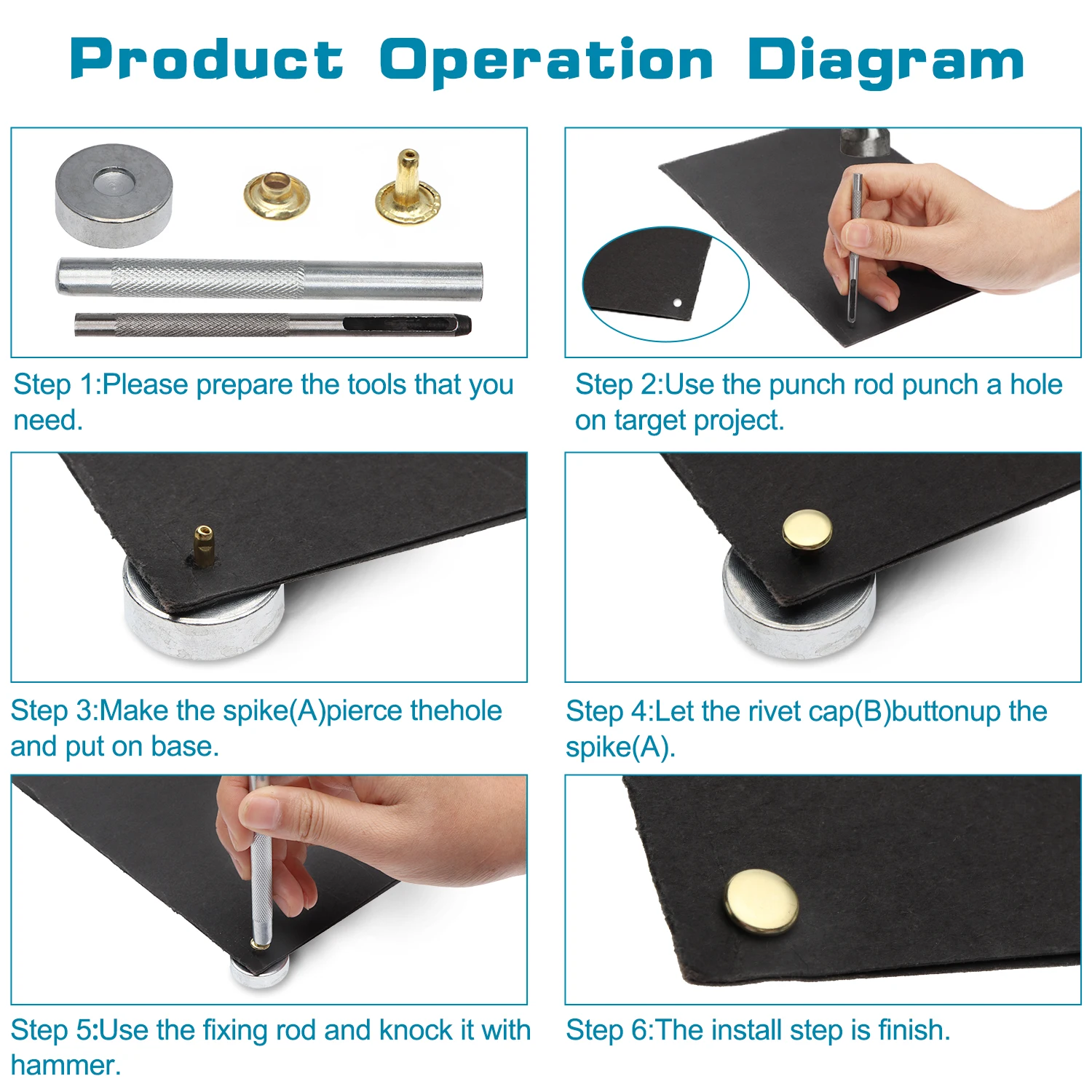 Product Operation Diagram

Step 1:Please prepare the tools that you need.

Step 2:Use the punch rod punch a hole on target project.

Step 3:Make the spike(A)pierce thehole and put on base.

Step 4:Let the rivet cap(B)buttonup the spike(A).

Step 5:Use the fixing rod and knock it with hammer.

Step 6:The install step is finish.