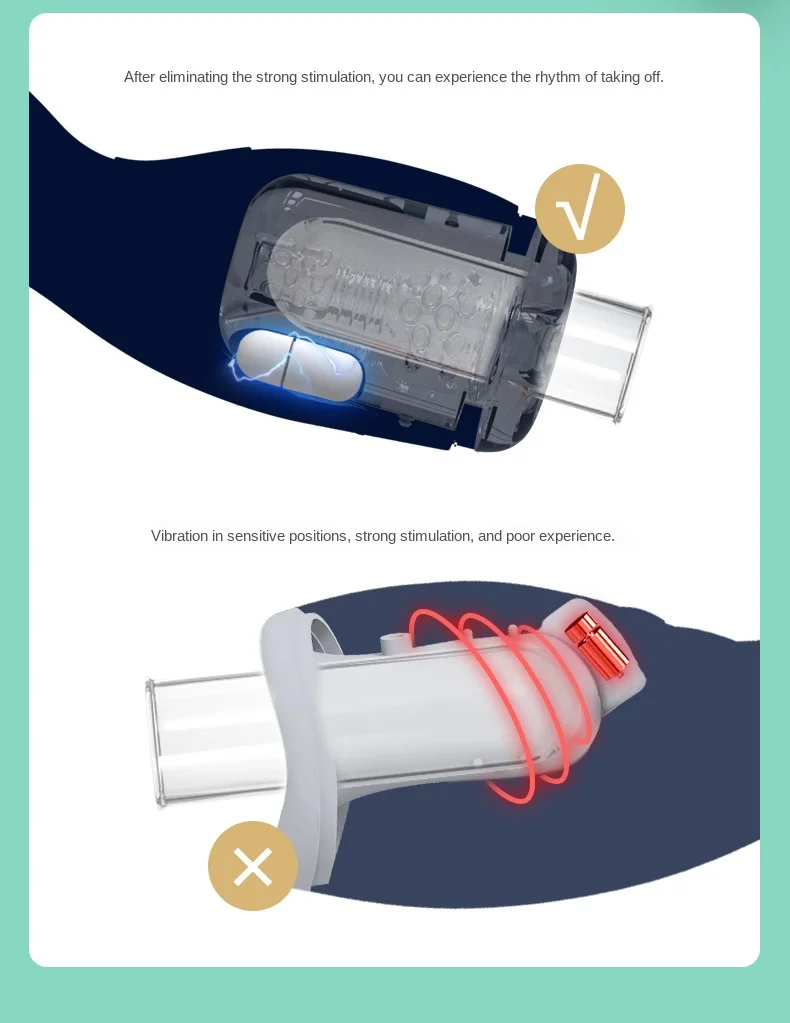 After eliminating the strong stimulation, you can experience the rhythm of taking off.

√

Vibration in sensitive positions, strong stimulation, and poor experience.

×