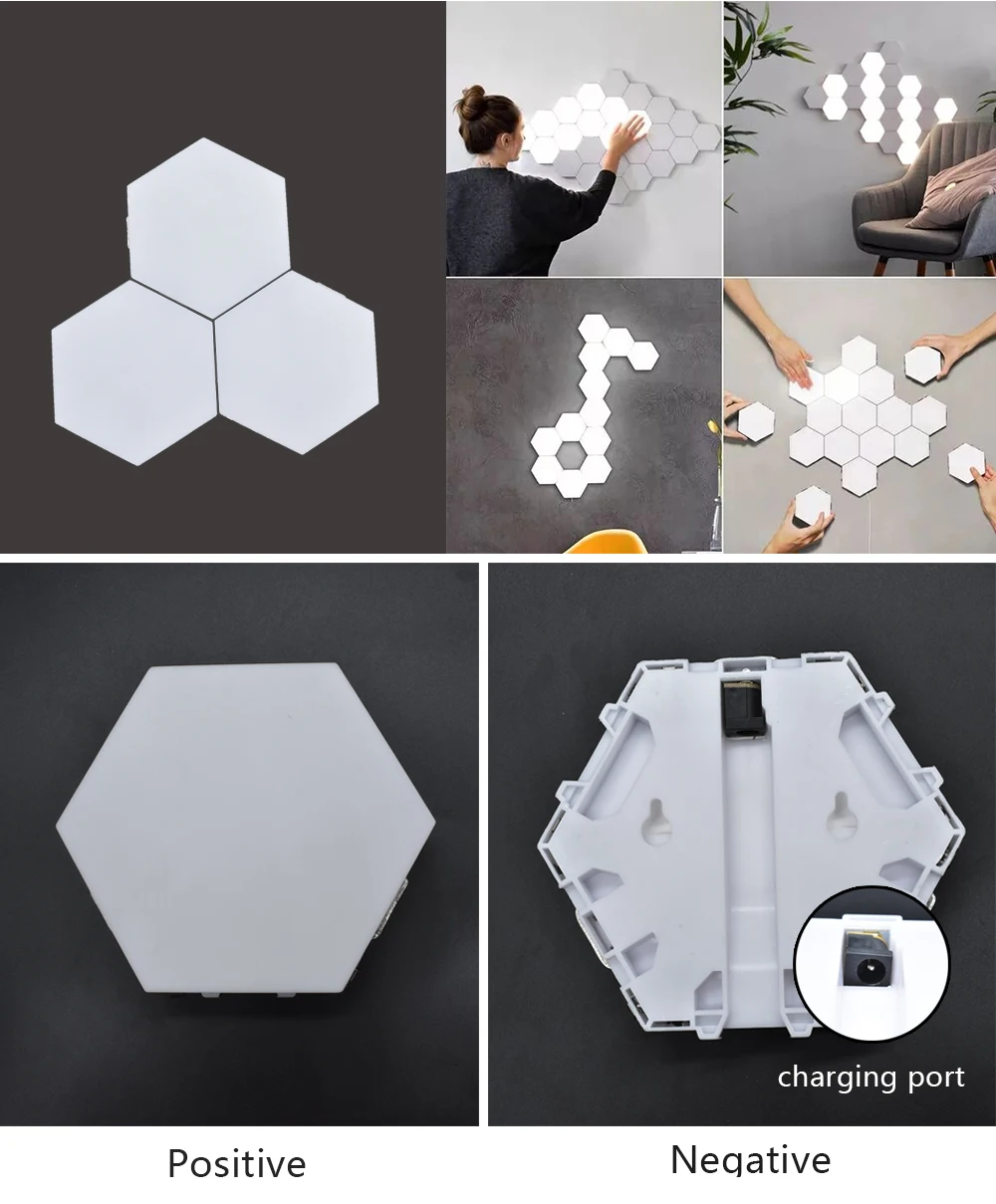 charging port

Positive

Negative