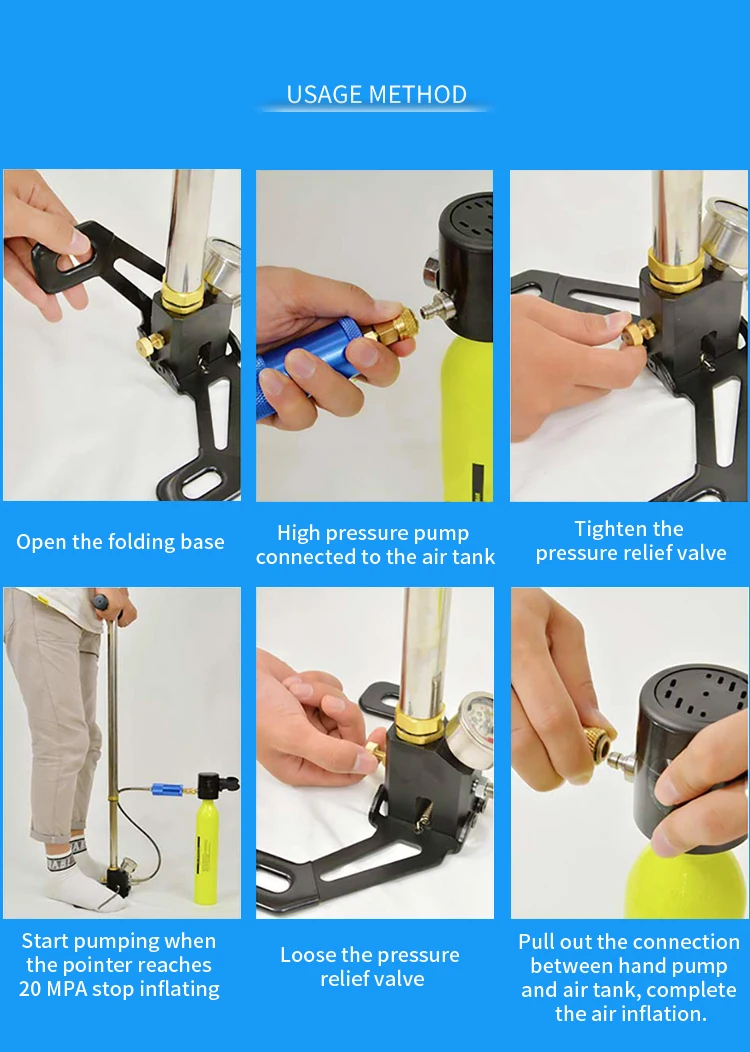 USAGE METHOD

Open the folding base

High pressure pump connected to the air tank

Tighten the pressure relief valve

Start pumping when the pointer reaches 20 MPA stop inflating

Loose the pressure relief valve

Pull out the connection between hand pump and air tank, complete the air inflation.