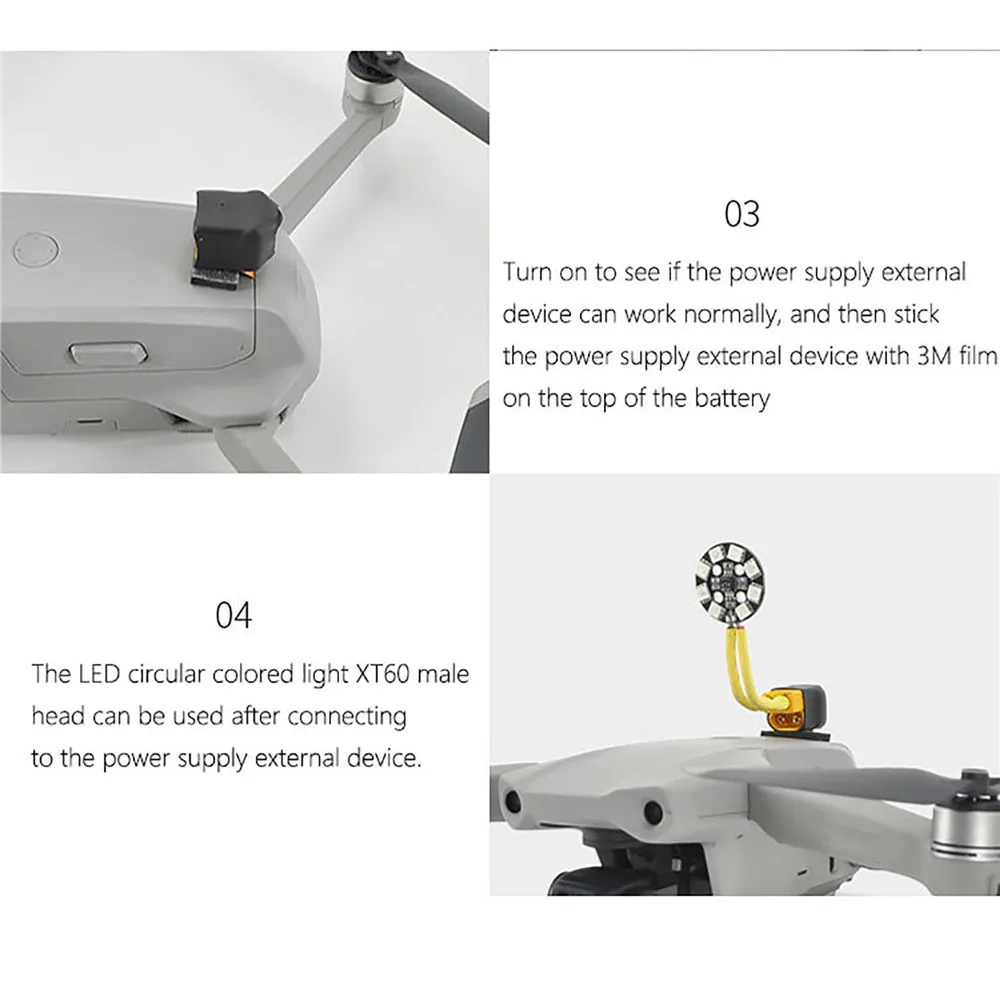 03

Turn on to see if the power supply external device can work normally, and then stick the power supply external device with 3M film on the top of the battery

04

The LED circular colored light XT60 male head can be used after connecting to the power supply external device.