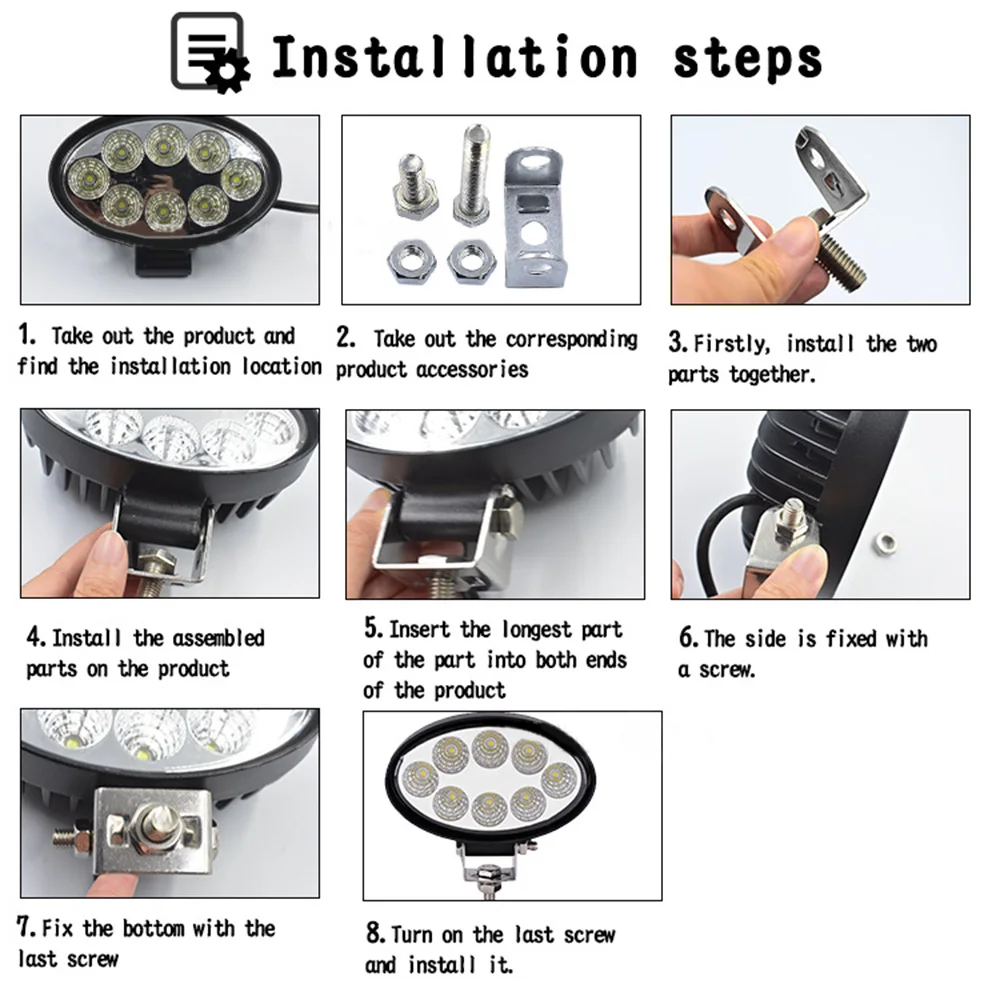 Installation steps

1. Take out the product and find the installation location

2. Take out the corresponding product accessories

3. Firstly, install the two parts together.

4. Install the assembled parts on the product

5. Insert the longest part of the part into both ends of the product

6. The side is fixed with a screw.

7. Fix the bottom with the last screw

8. Turn on the last screw and install it.