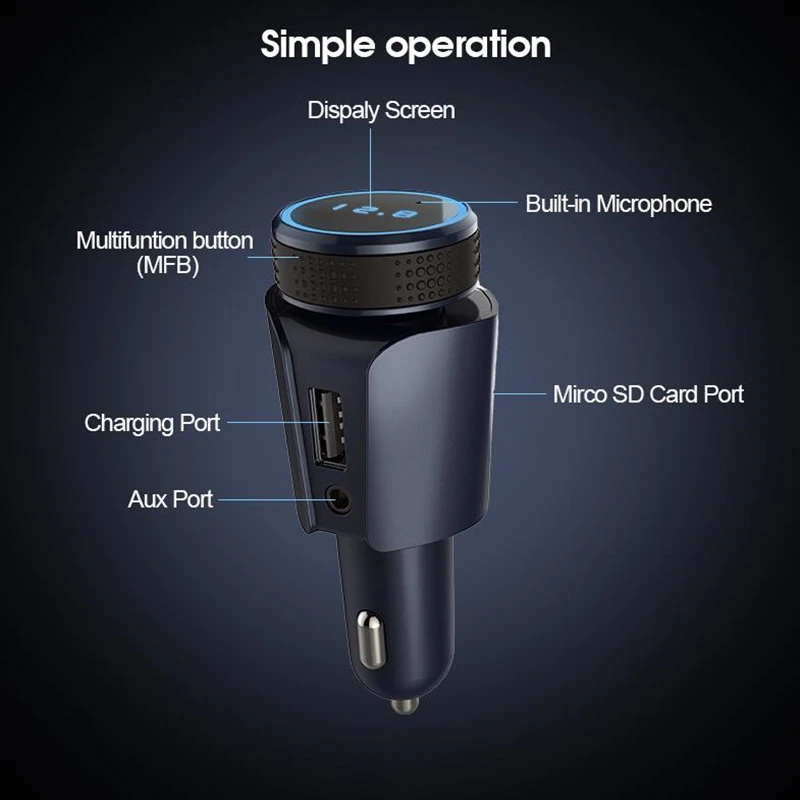 Simple operation

Dispaly Screen

Built-in Microphone

Multifuntion button (MFB)

Mirco SD Card Port

Charging Port

Aux Port